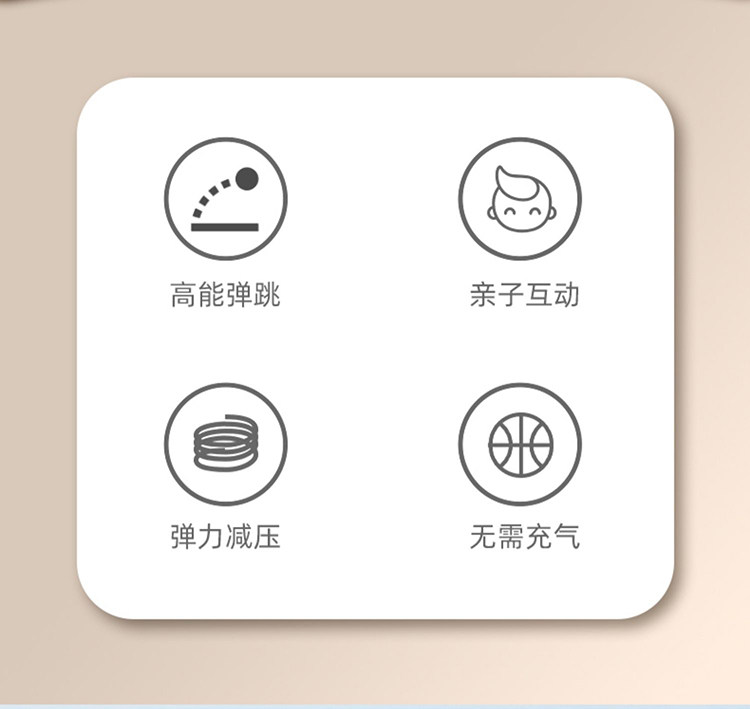 高能弹跳

亲子互动

弹力减压

无需充气