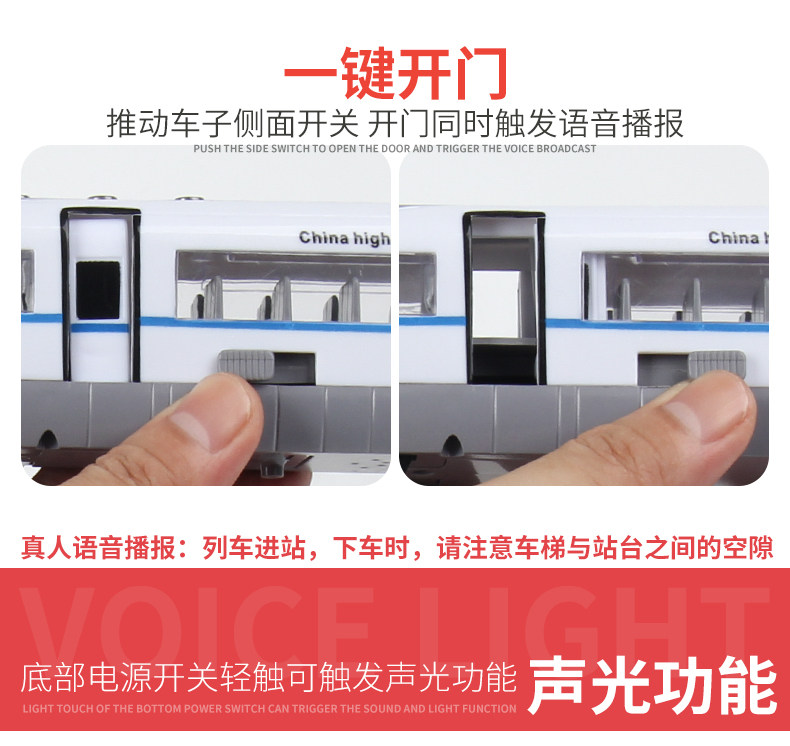 一键开门

推动车子侧面开关 开门同时触发语音播报

PUSH THE SIDE SWITCH TO OPEN THE DOOR AND TRIGGER THE VOICE BROADCAST

China high

China h

真人语音播报：列车进站，下车时，请注意车梯与站台之间的空隙

VOICE LIGHT

底部电源开关轻触可触发声光功能

LIGHT TOUCH OF THE BOTTOM POWER SWITCH CAN TRIGGER THE SOUND AND LIGHT FUNCTION

声光功能