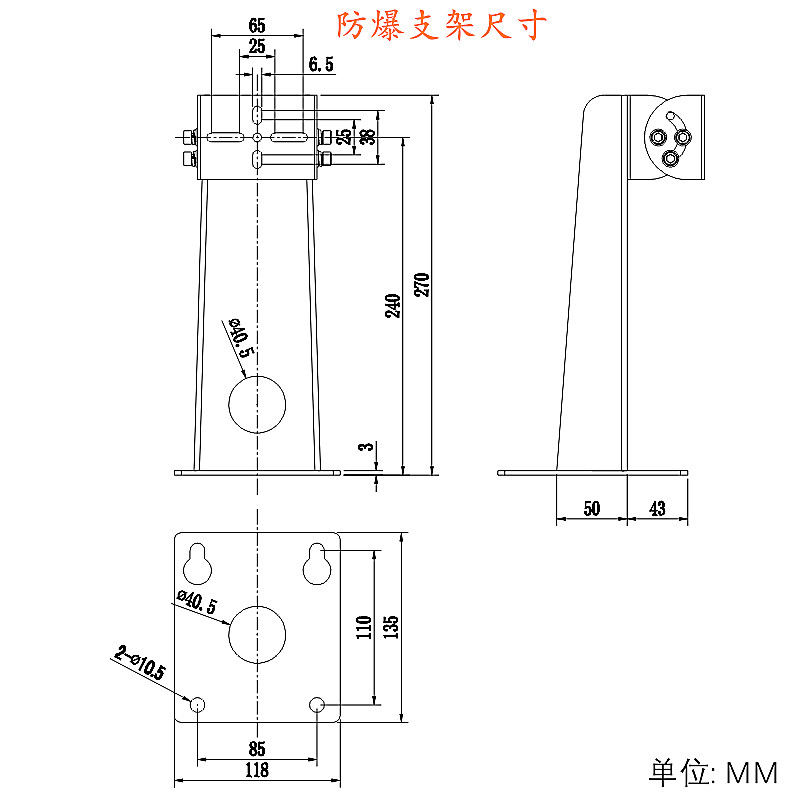 防爆支架尺寸

65
25
6.5
25
38
240
270
ø40.5
3
50
43
ø40.5
2-ø10.5
110
135
85
118

单位: MM