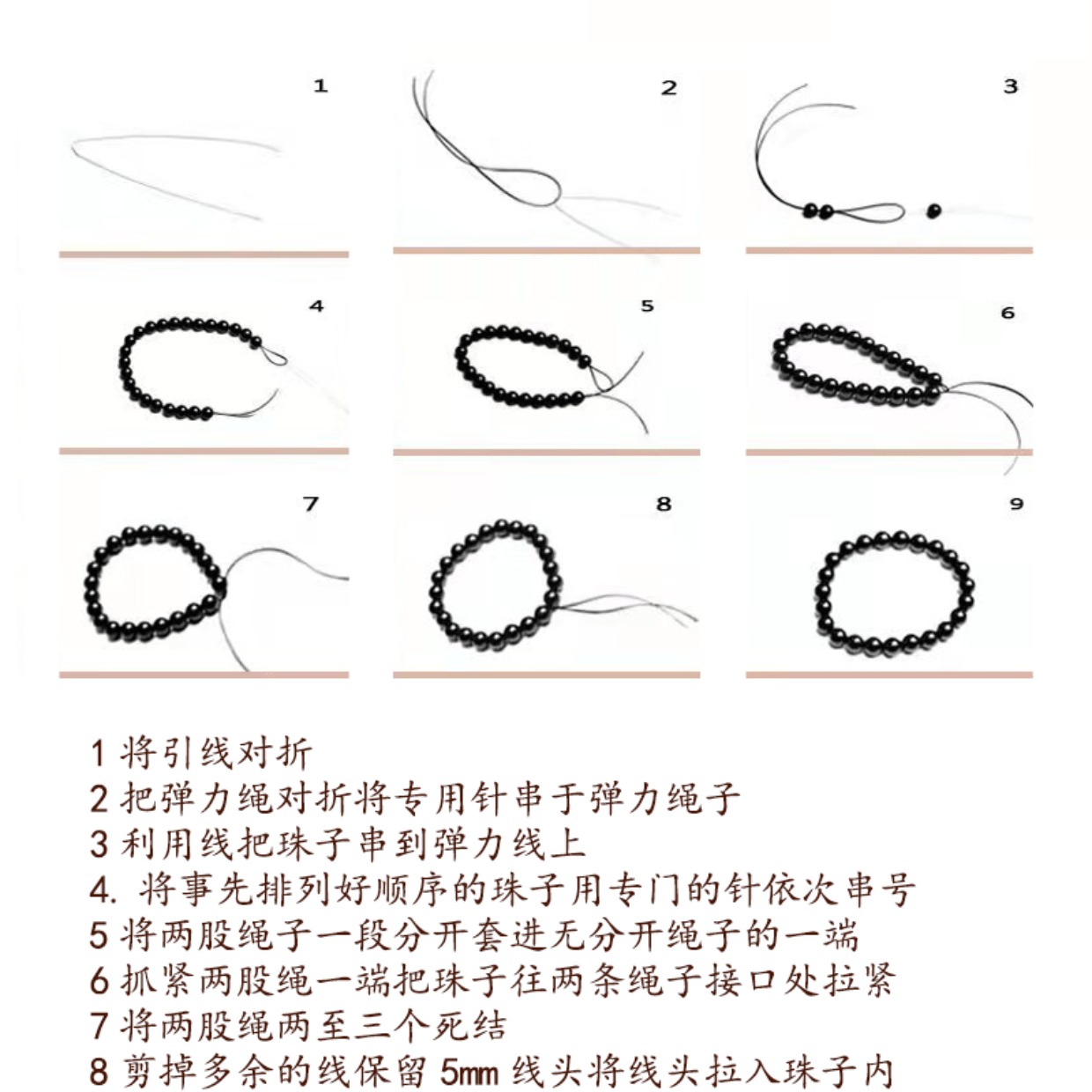 1

2

3

4

5

6

7

8

9

1 将引线对折
2 把弹力绳对折将专用针串于弹力绳子
3 利用线把珠子串到弹力线上
4. 将事先排列好顺序的珠子用专门的针依次串号
5 将两股绳子一段分开套进无分开绳子的一端
6 抓紧两股绳一端把珠子往两条绳子接口处拉紧
7 将两股绳两至三个死结
8 剪掉多余的线保留 5mm 线头将线头拉入珠子内