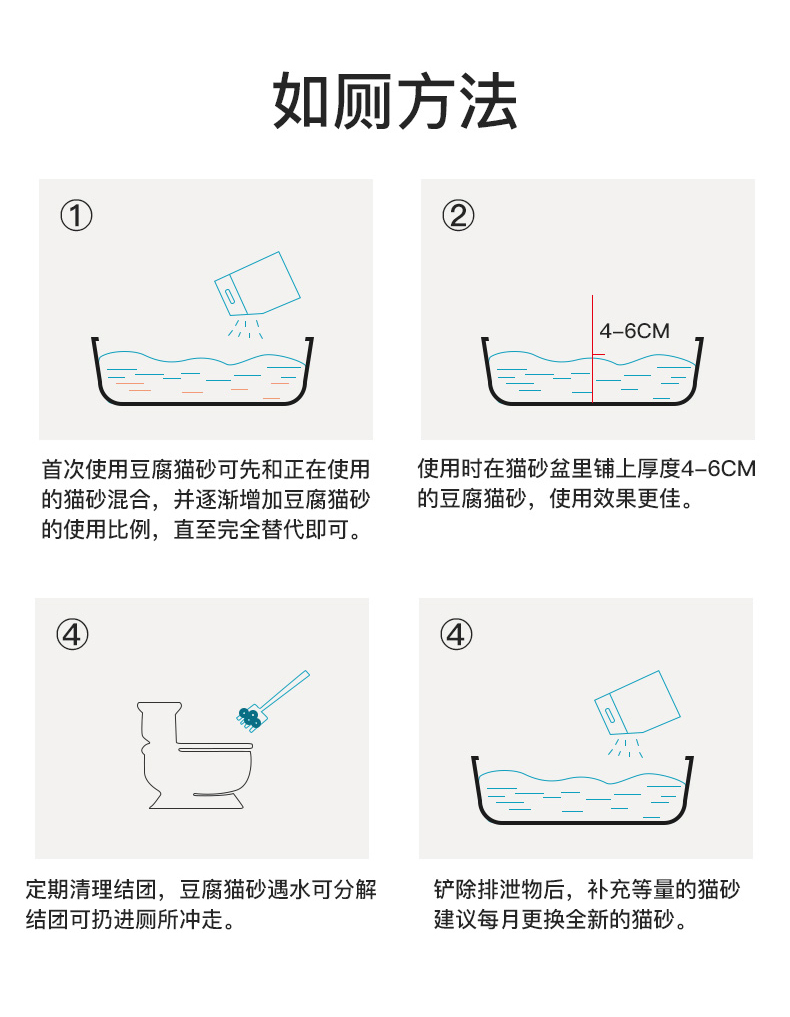 如厕方法

①

首次使用豆腐猫砂可先和正在使用的猫砂混合，并逐渐增加豆腐猫砂的使用比例，直至完全替代即可。

②

4-6CM

使用时在猫砂盆里铺上厚度4-6CM的豆腐猫砂，使用效果更佳。

④

定期清理结团，豆腐猫砂遇水可分解结团可扔进厕所冲走。

④

铲除排泄物后，补充等量的猫砂建议每月更换全新的猫砂。