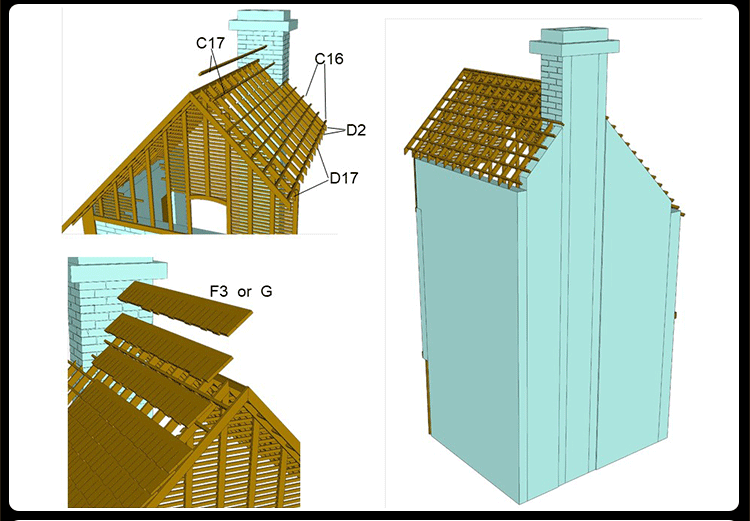 C17
C16
D2
D17
F3 or G