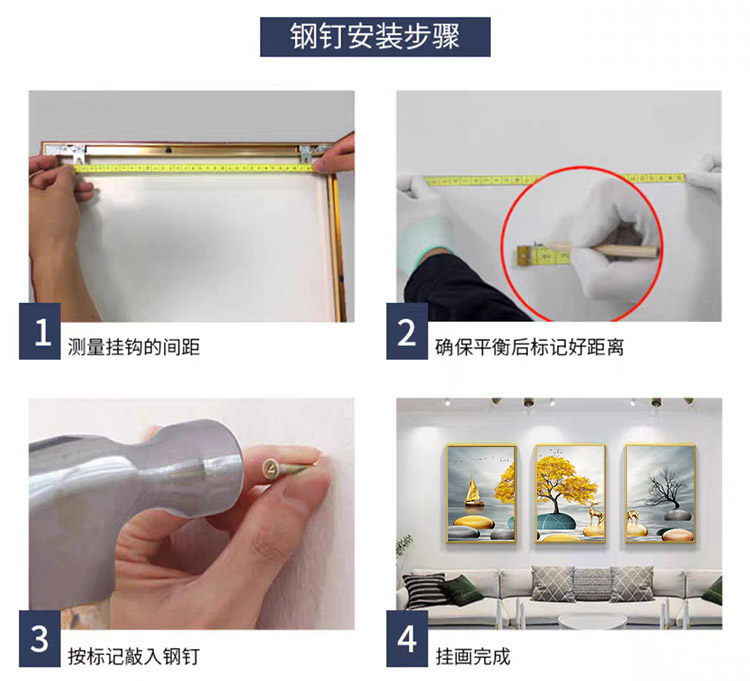 钢钉安装步骤

1 测量挂钩的间距

2 确保平衡后标记好距离

3 按标记敲入钢钉

4 挂画完成