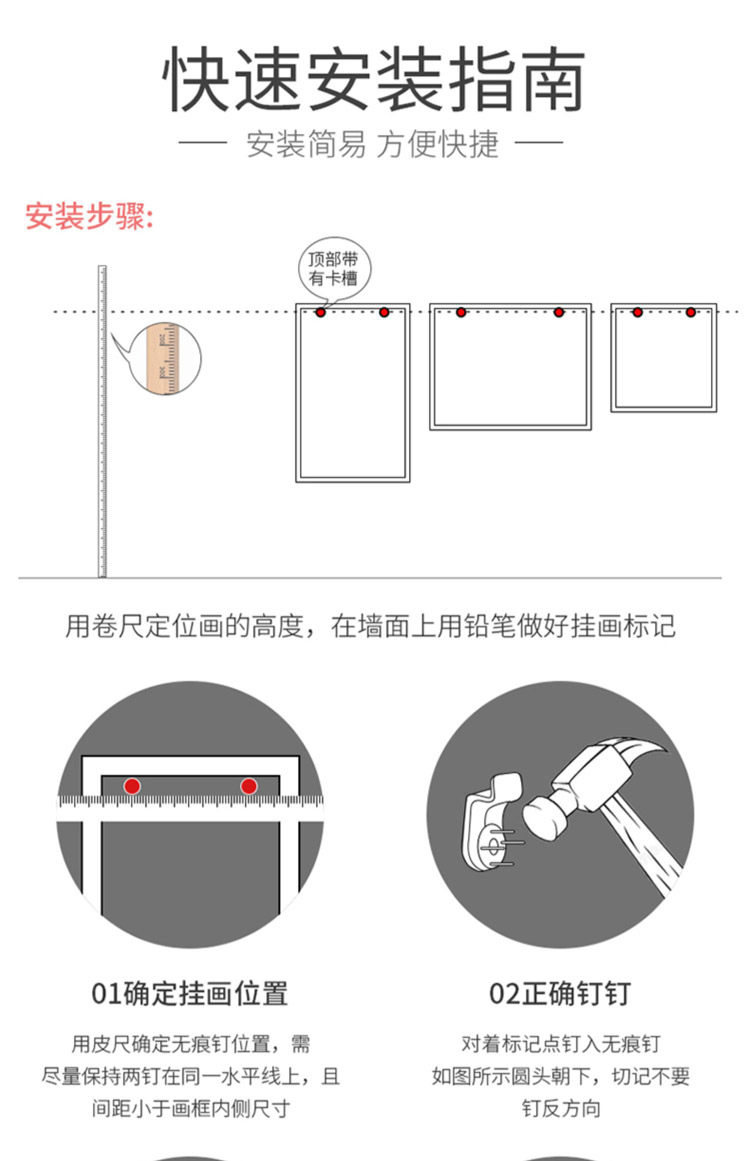 快速安装指南

— 安装简易 方便快捷 —

安装步骤:

顶部带有卡槽

用卷尺定位画的高度，在墙面上用铅笔做好挂画标记

01确定挂画位置

用皮尺确定无痕钉位置，需尽量保持两钉在同一水平线上，且间距小于画框内侧尺寸

02正确钉钉

对着标记点钉入无痕钉 如图所示圆头朝下，切记不要钉反方向