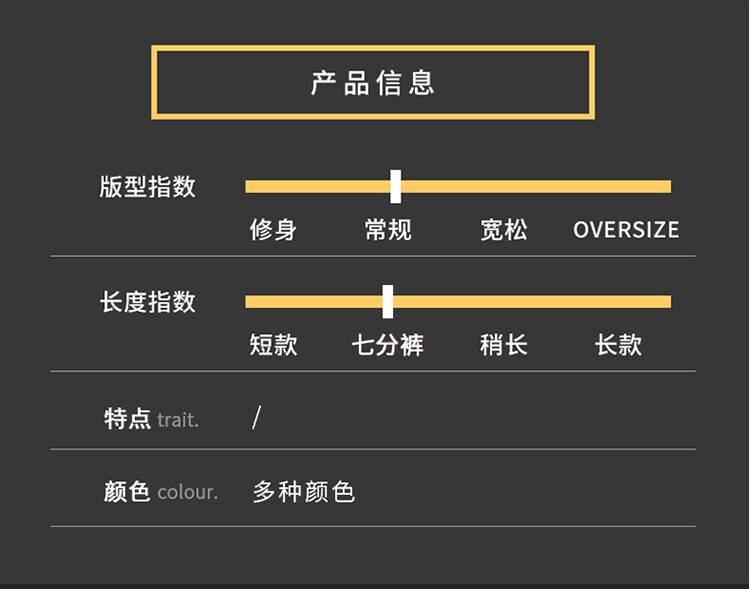 产品信息

版型指数

修身 常规 宽松 OVERSIZE

长度指数

短款 七分裤 稍长 长款

特点 trait. /

颜色 colour. 多种颜色