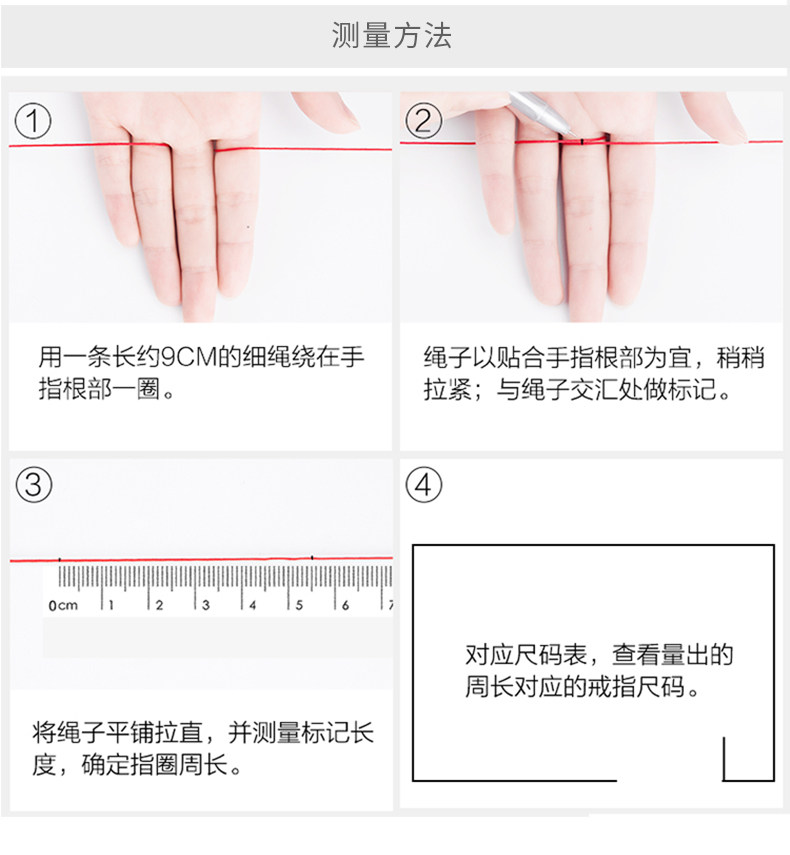 测量方法

①

用一条长约9CM的细绳绕在手指根部一圈。

②

绳子以贴合手指根部为宜，稍稍拉紧；与绳子交汇处做标记。

③

0cm 1 2 3 4 5 6 7

将绳子平铺拉直，并测量标记长度，确定指圈周长。

④

对应尺码表，查看量出的周长对应的戒指尺码。