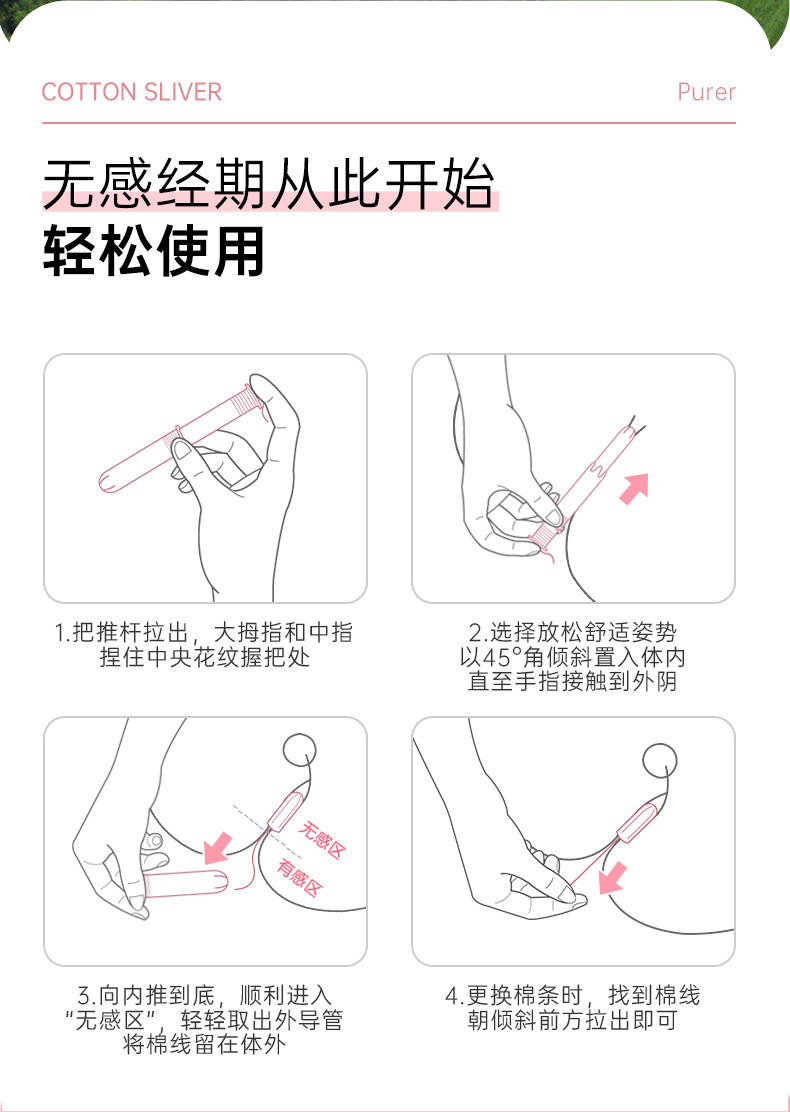 COTTON SLIVER

Purer

无感经期从此开始
轻松使用

1.把推杆拉出，大拇指和中指捏住中央花纹握把处

2.选择放松舒适姿势以45°角倾斜置入体内直至手指接触到外阴

无感区
有感区

3.向内推到底，顺利进入“无感区”，轻轻取出外导管将棉线留在体外

4.更换棉条时，找到棉线朝倾斜前方拉出即可