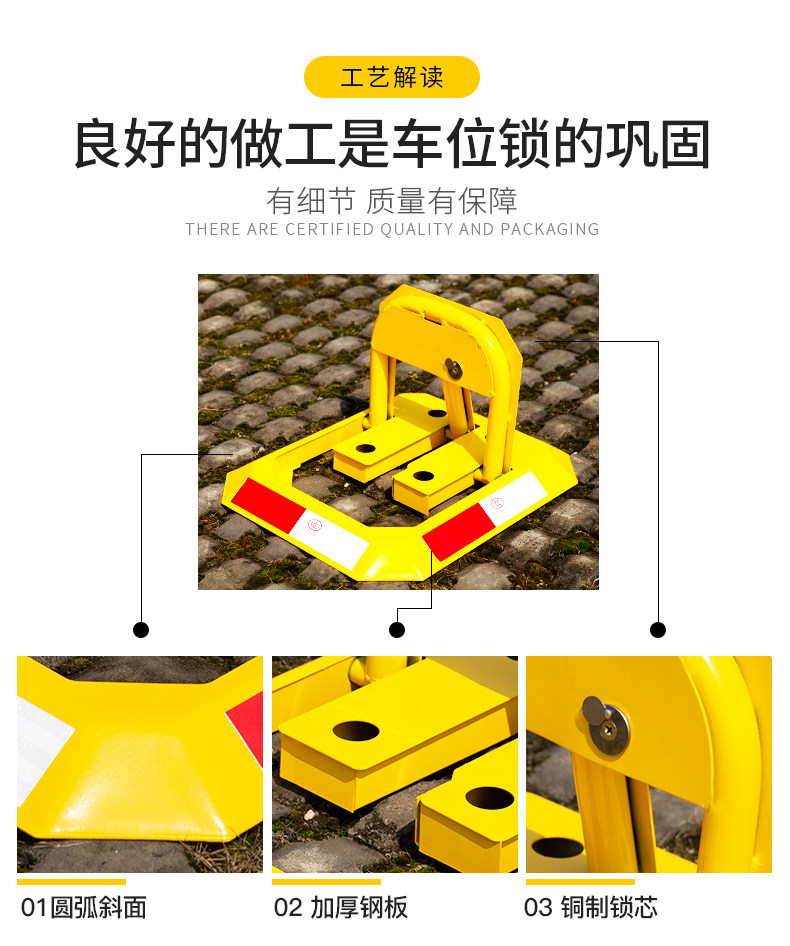 工艺解读

良好的做工是车位锁的巩固

有细节 质量有保障

THERE ARE CERTIFIED QUALITY AND PACKAGING

01圆弧斜面

02 加厚钢板

03 铜制锁芯