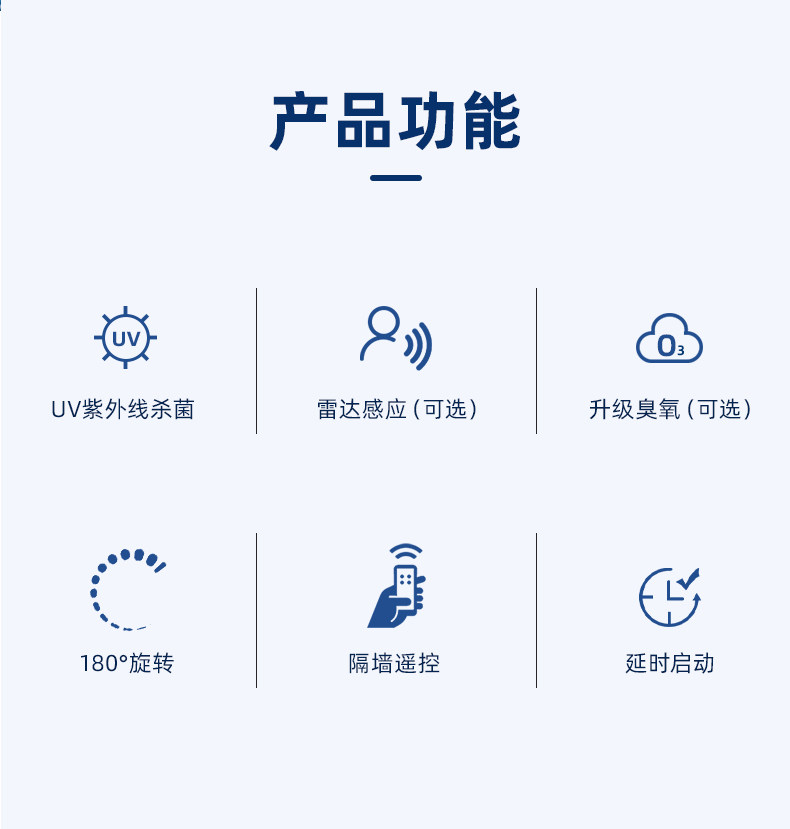 产品功能

UV

UV紫外线杀菌

雷达感应（可选）

$O_3$

升级臭氧（可选）

180°旋转

隔墙遥控

延时启动