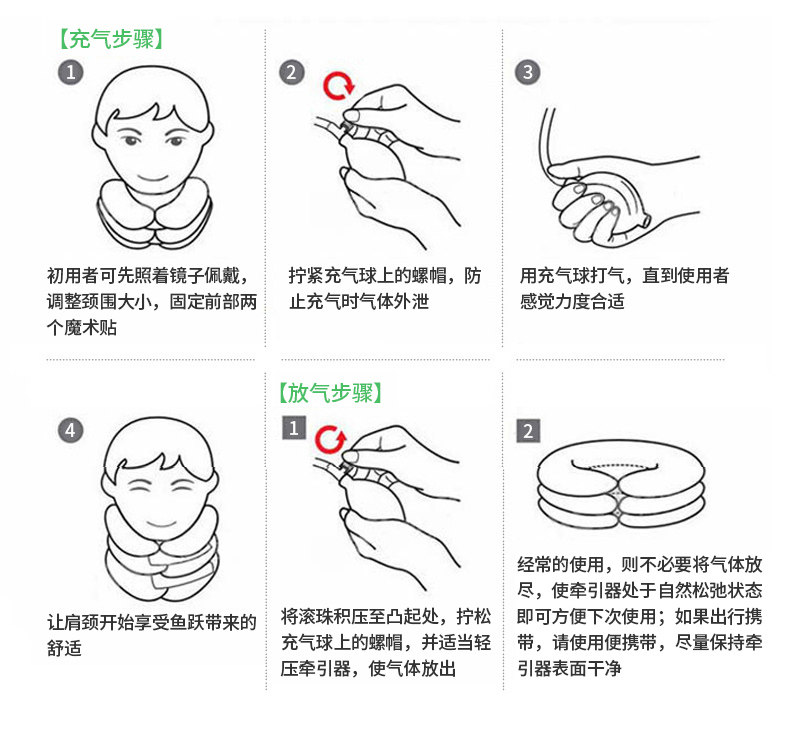 【充气步骤】

1

初用者可先照着镜子佩戴，调整颈围大小，固定前部两个魔术贴

2

拧紧充气球上的螺帽，防止充气时气体外泄

3

用充气球打气，直到使用者感觉力度合适

4

让肩颈开始享受鱼跃带来的舒适

【放气步骤】

1

将滚珠积压至凸起处，拧松充气球上的螺帽，并适当轻压牵引器，使气体放出

2

经常的使用，则不必要将气体放尽，使牵引器处于自然松弛状态即可方便下次使用；如果出行携带，请使用便携带，尽量保持牵引器表面干净