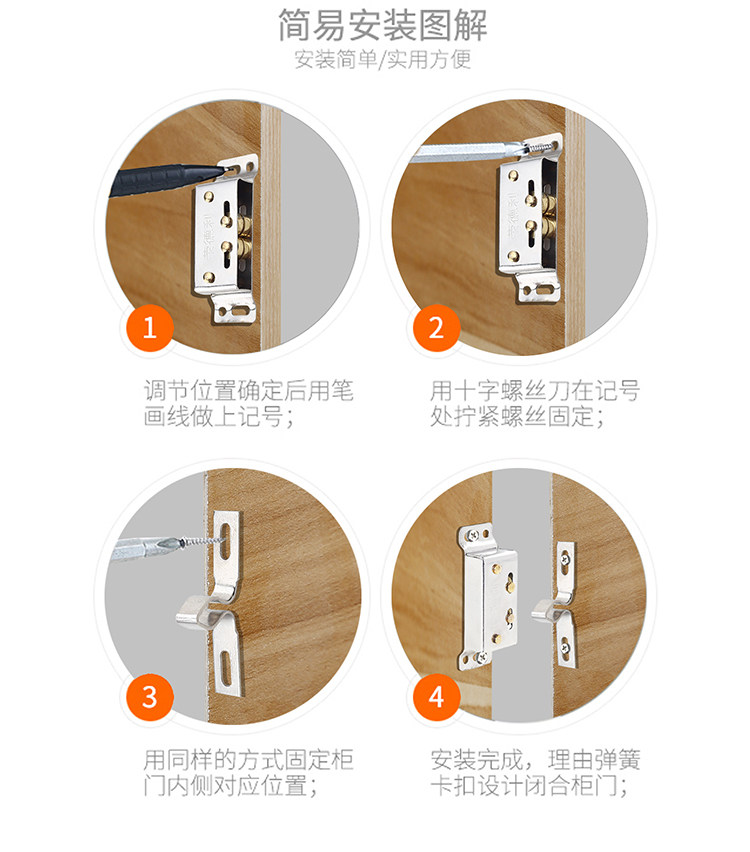 简易安装图解
安装简单/实用方便

1
调节位置确定后用笔画线做上记号；

2
用十字螺丝刀在记号处拧紧螺丝固定；

3
用同样的方式固定柜门内侧对应位置；

4
安装完成，理由弹簧卡扣设计闭合柜门；