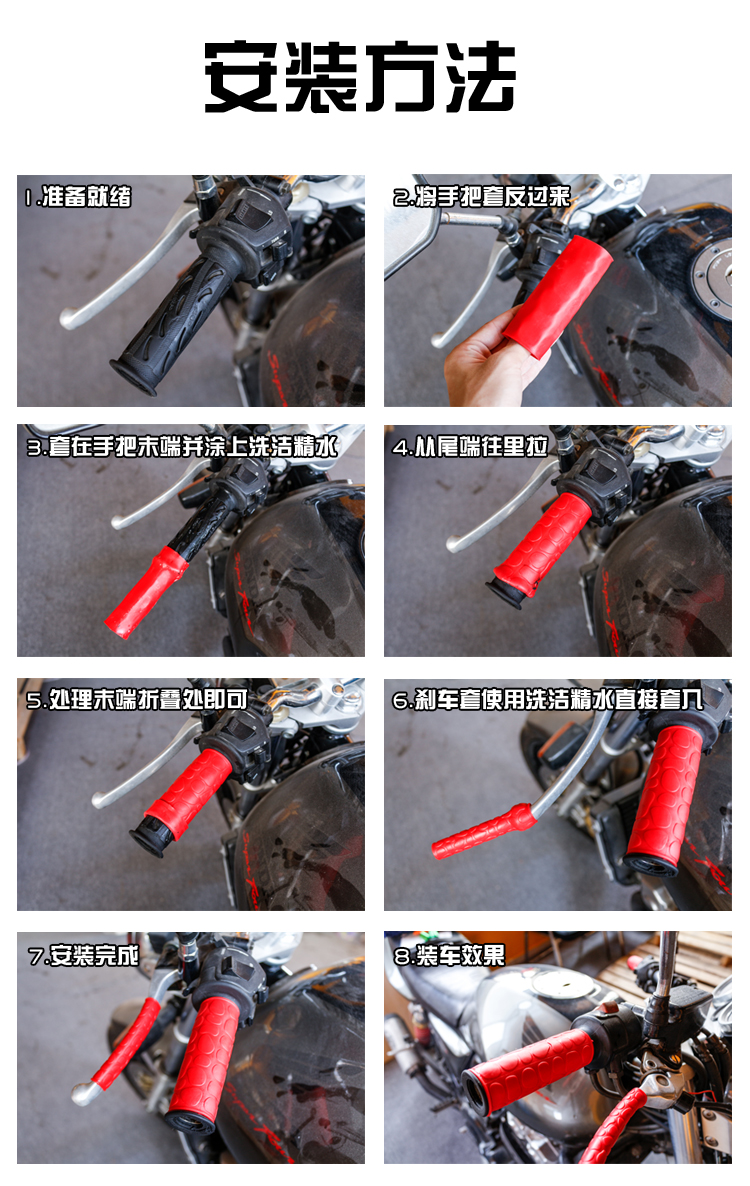 安装方法

1.准备就绪

2.将手把套反过来

3.套在手把末端并涂上洗洁精水

4.从尾端往里拉

5.处理末端折叠处即可

6.刹车套使用洗洁精水直接套入

7.安装完成

8.装车效果