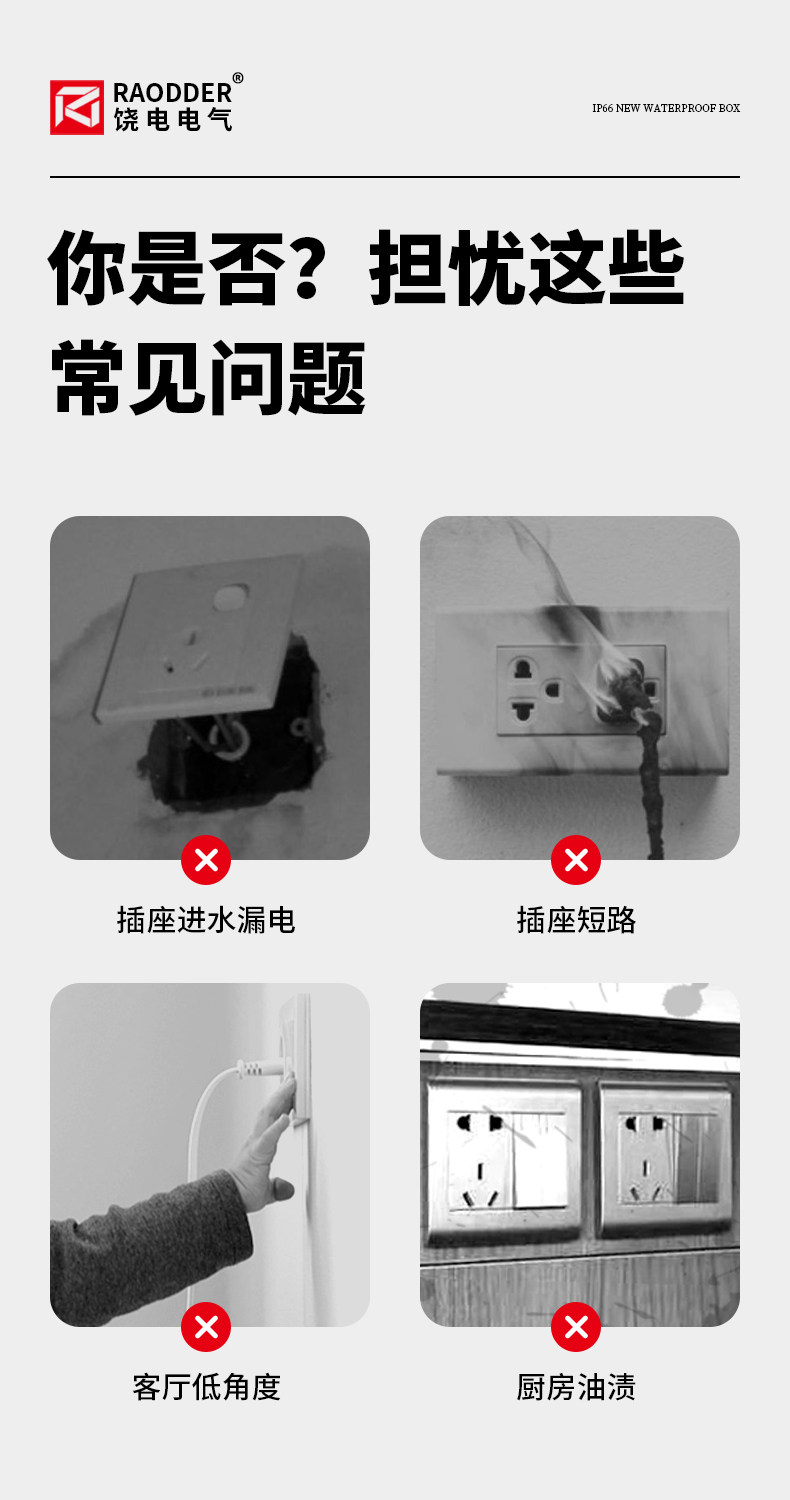 RAODDER®
饶电电气

IP66 NEW WATERPROOF BOX

你是否？担忧这些常见问题

插座进水漏电

插座短路

客厅低角度

厨房油渍