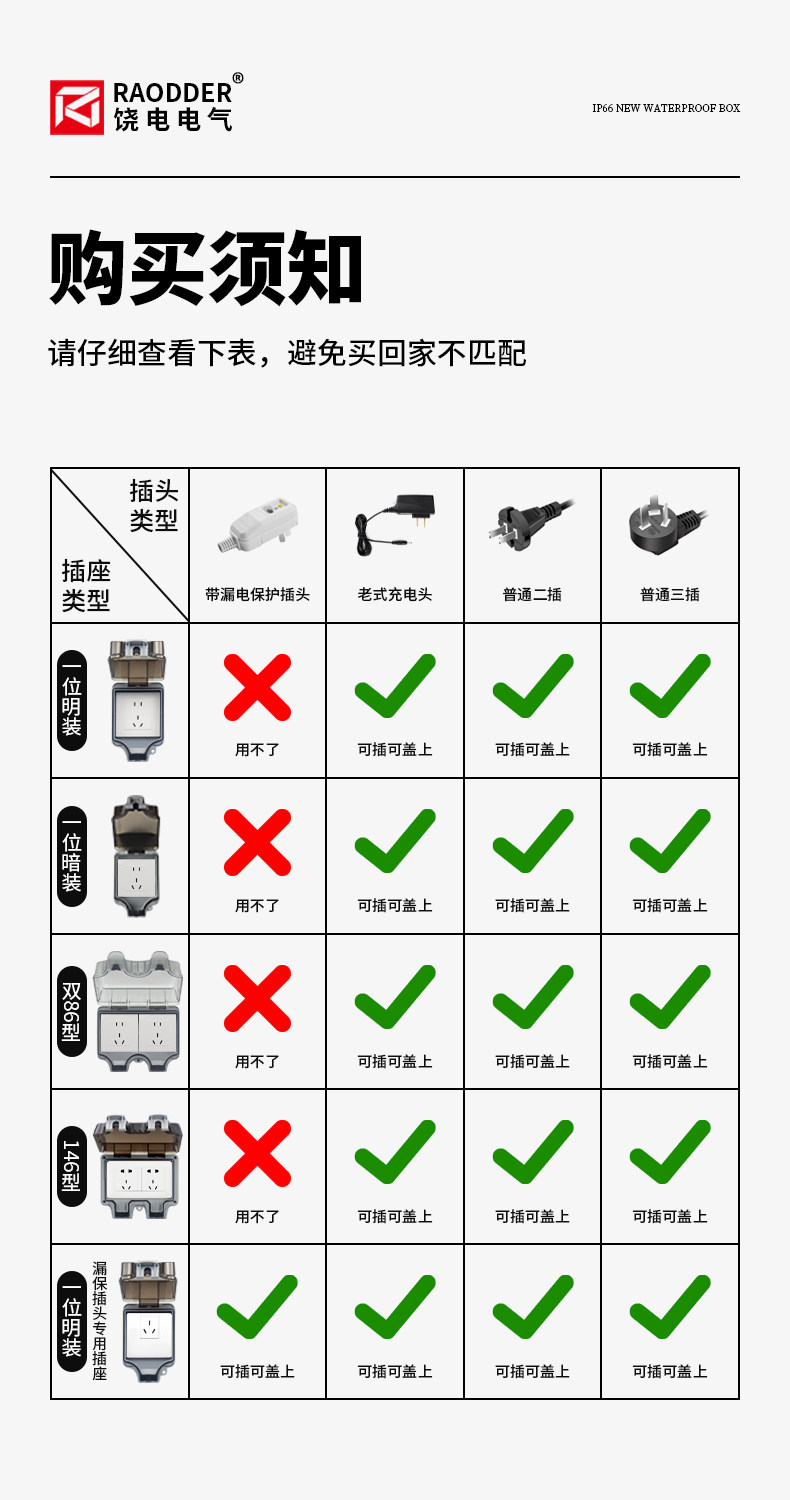 RAODDER®
饶电电气

IP66 NEW WATERPROOF BOX

购买须知

请仔细查看下表，避免买回家不匹配

| 插头类型 / 插座类型 | 带漏电保护插头 | 老式充电头 | 普通二插 | 普通三插 |
|---|---|---|---|---|
| 一位明装 | 用不了 | 可插可盖上 | 可插可盖上 | 可插可盖上 |
| 一位暗装 | 用不了 | 可插可盖上 | 可插可盖上 | 可插可盖上 |
| 双86型 | 用不了 | 可插可盖上 | 可插可盖上 | 可插可盖上 |
| 146型 | 用不了 | 可插可盖上 | 可插可盖上 | 可插可盖上 |
| 一位明装 漏保插头专用插座 | 可插可盖上 | 可插可盖上 | 可插可盖上 | 可插可盖上 |