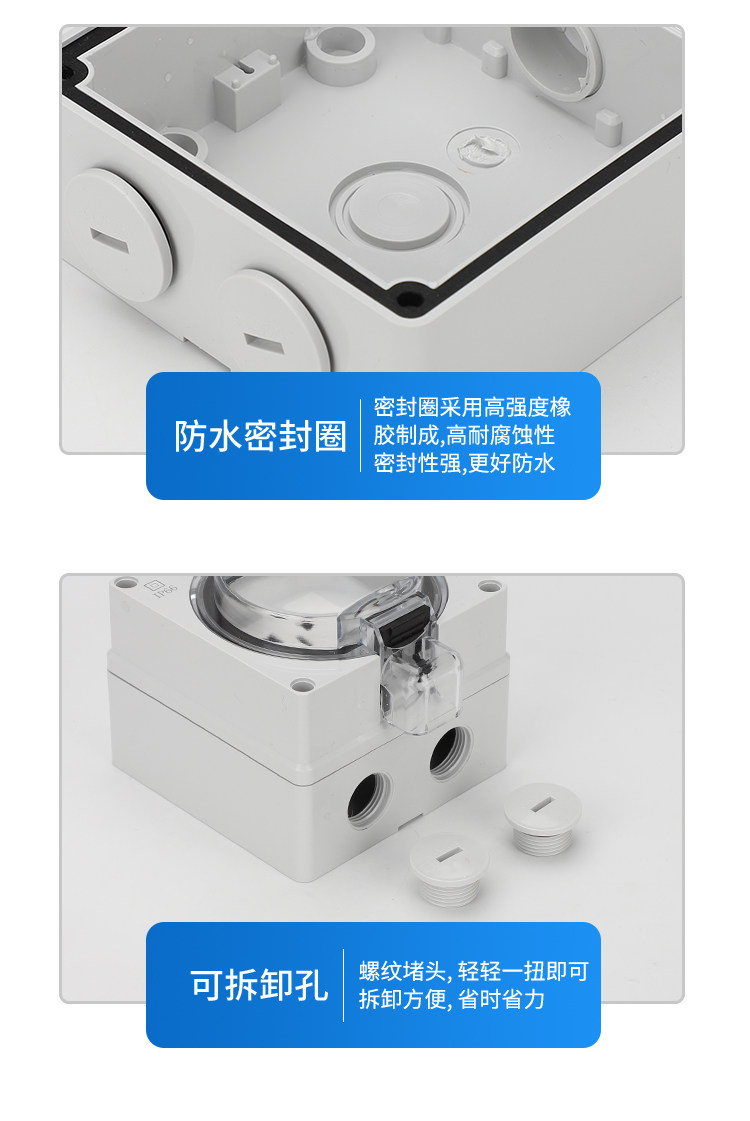 防水密封圈

密封圈采用高强度橡胶制成,高耐腐蚀性密封性强,更好防水

IP66

可拆卸孔

螺纹堵头, 轻轻一扭即可拆卸方便, 省时省力