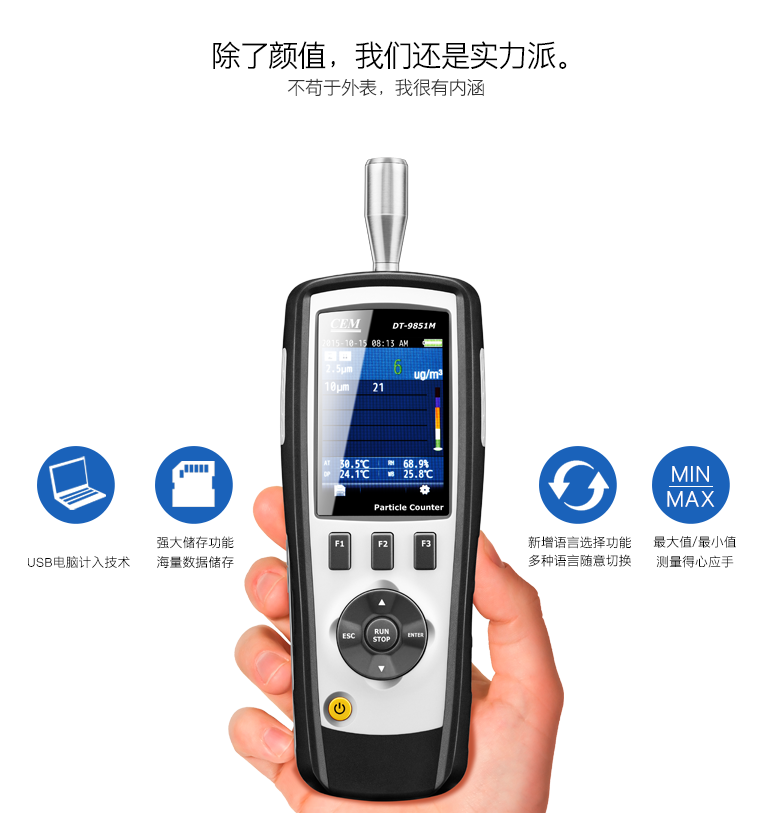 除了颜值，我们还是实力派。
不苟于外表，我很有内涵

CEM
DT-9851M
2015-10-15 08:13 AM
2.5μm
6
ug/m³
10μm
21
AT 30.5℃
RH 68.9%
DP 24.1℃
WB 25.8℃
Particle Counter

F1
F2
F3
ESC
RUN STOP
ENTER

USB电脑计入技术

强大储存功能
海量数据储存

新增语言选择功能
多种语言随意切换

MIN
MAX
最大值/最小值
测量得心应手