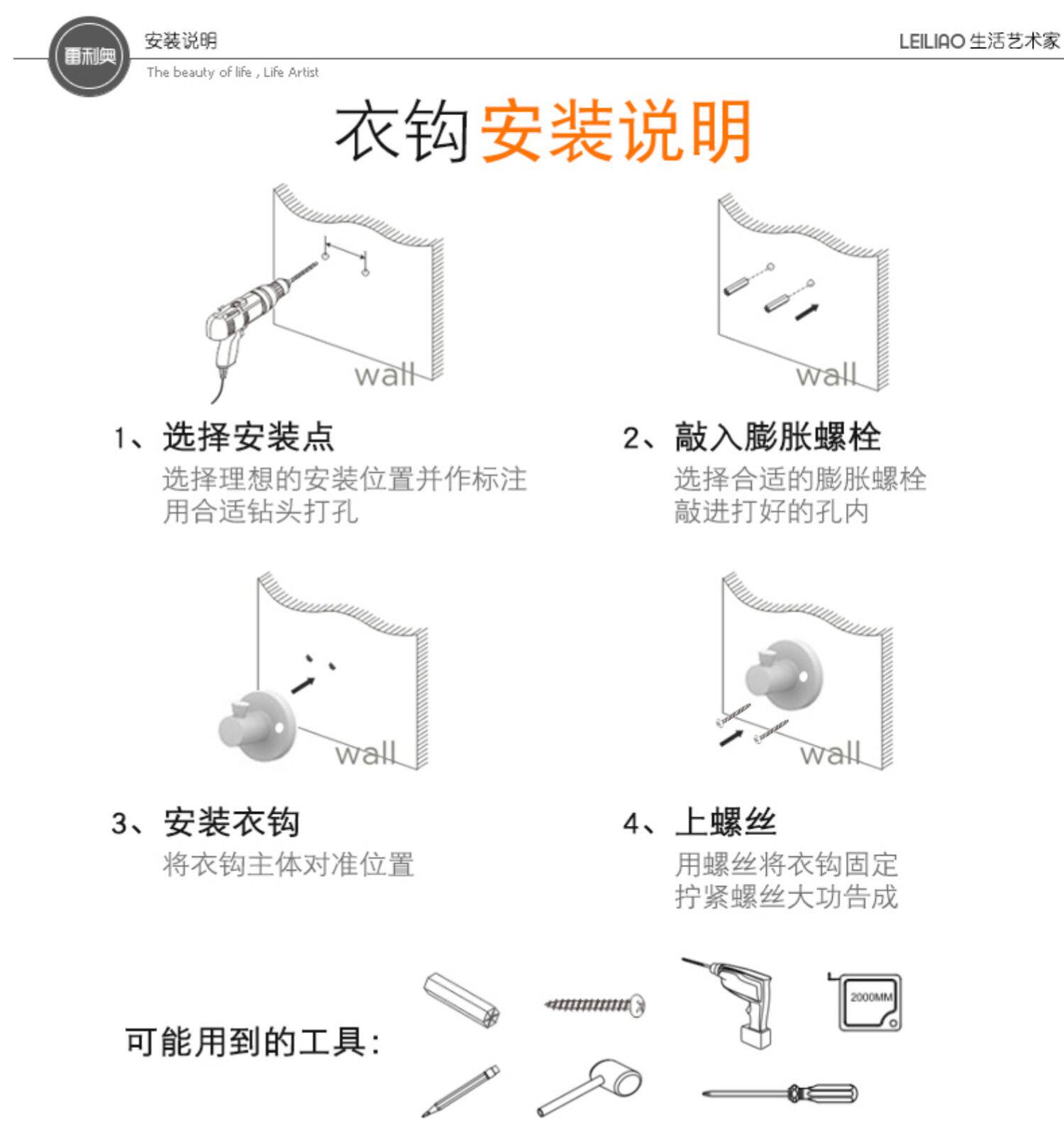 雷利奥

安装说明

The beauty of life , Life Artist

LEILIAO 生活艺术家

衣钩安装说明

wall

wall

1、选择安装点

选择理想的安装位置并作标注
用合适钻头打孔

2、敲入膨胀螺栓

选择合适的膨胀螺栓
敲进打好的孔内

wall

wall

3、安装衣钩

将衣钩主体对准位置

4、上螺丝

用螺丝将衣钩固定
拧紧螺丝大功告成

可能用到的工具:

2000MM