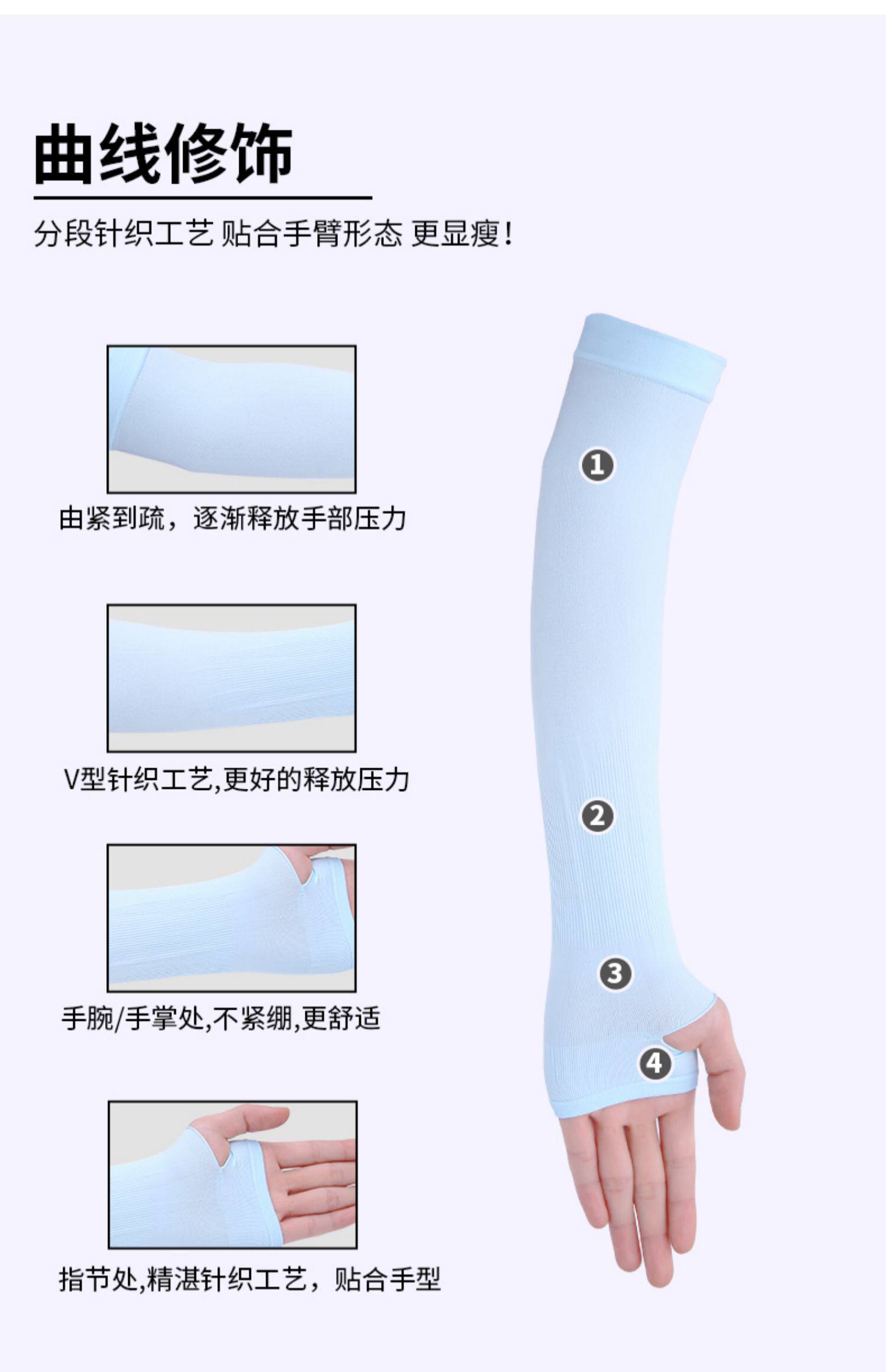 曲线修饰

分段针织工艺 贴合手臂形态 更显瘦！

由紧到疏，逐渐释放手部压力

V型针织工艺,更好的释放压力

手腕/手掌处,不紧绷,更舒适

指节处,精湛针织工艺，贴合手型

1

2

3

4