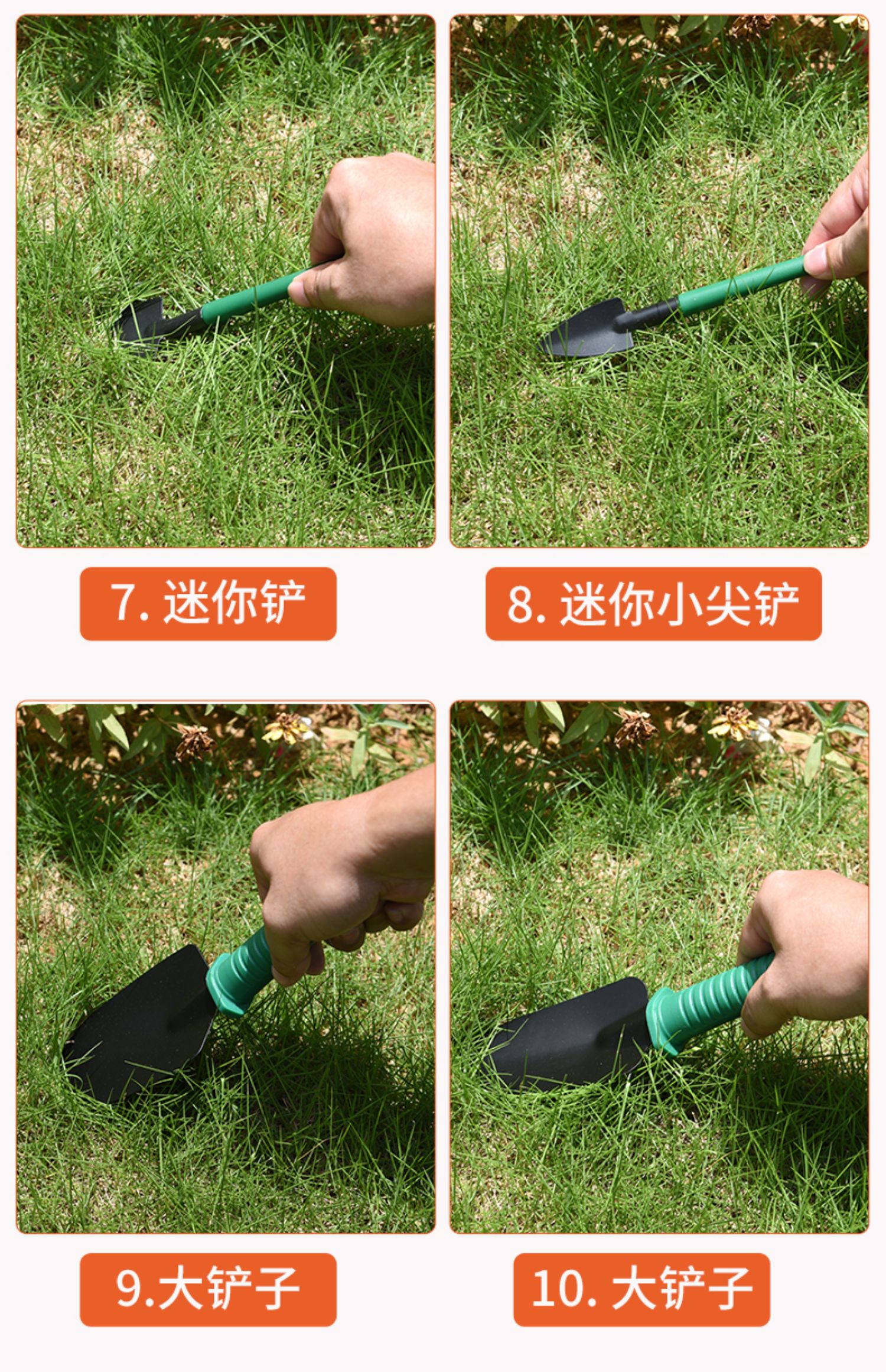 7. 迷你铲

8. 迷你小尖铲

9.大铲子

10. 大铲子