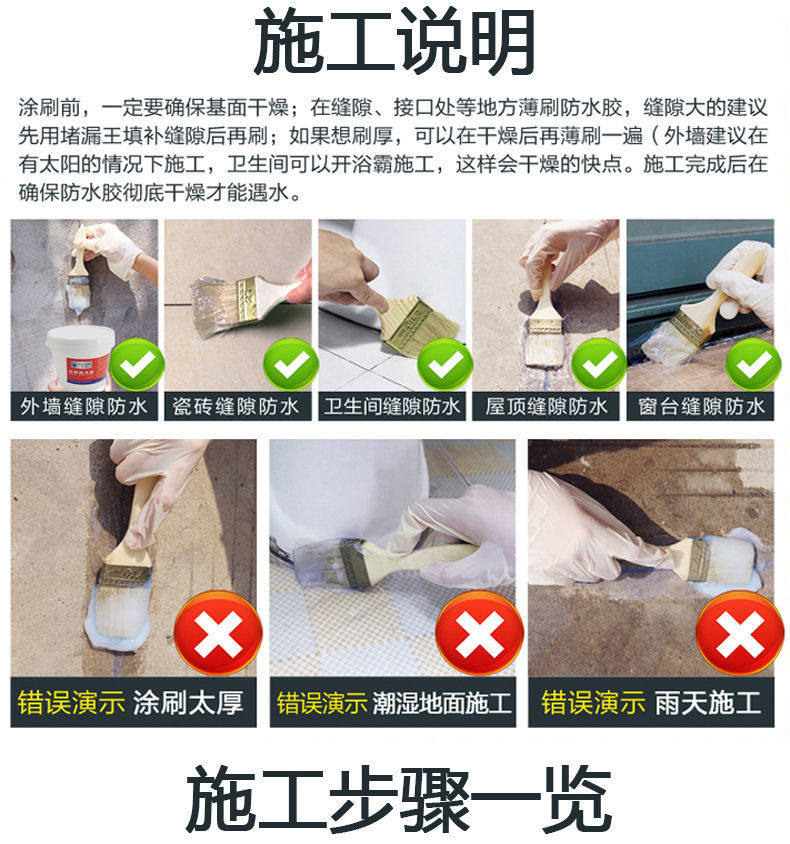 施工说明

涂刷前，一定要确保基面干燥；在缝隙、接口处等地方薄刷防水胶，缝隙大的建议先用堵漏王填补缝隙后再刷；如果想刷厚，可以在干燥后再薄刷一遍（外墙建议在有太阳的情况下施工，卫生间可以开浴霸施工，这样会干燥的快点。施工完成后在确保防水胶彻底干燥才能遇水。

外墙缝隙防水

瓷砖缝隙防水

卫生间缝隙防水

屋顶缝隙防水

窗台缝隙防水

错误演示 涂刷太厚

错误演示 潮湿地面施工

错误演示 雨天施工

施工步骤一览