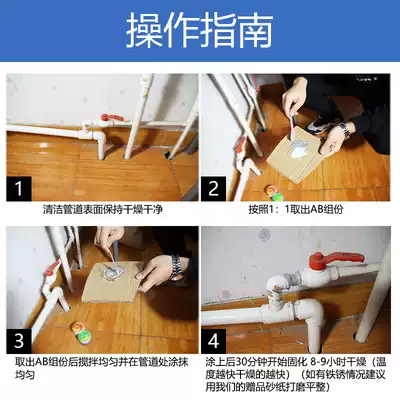 操作指南

1

清洁管道表面保持干燥干净

2

按照1：1取出AB组份

3

取出AB组份后搅拌均匀并在管道处涂抹均匀

4

涂上后30分钟开始固化 8-9小时干燥（温度越快干燥的越快）（如有铁锈情况建议用我们的赠品砂纸打磨平整）