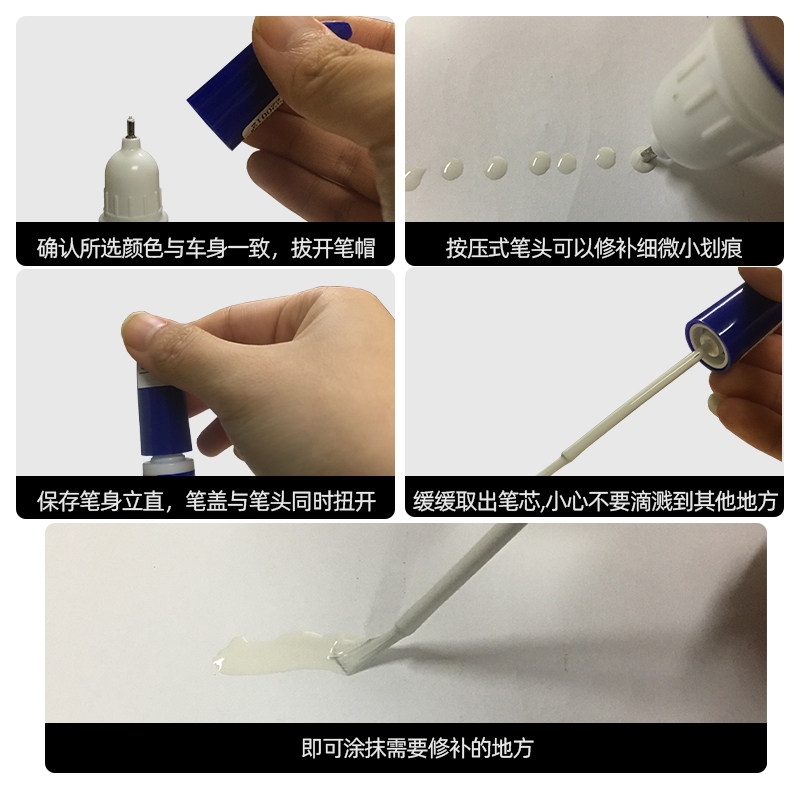 确认所选颜色与车身一致，拔开笔帽

按压式笔头可以修补细微小划痕

保存笔身立直，笔盖与笔头同时扭开

缓缓取出笔芯,小心不要滴溅到其他地方

即可涂抹需要修补的地方