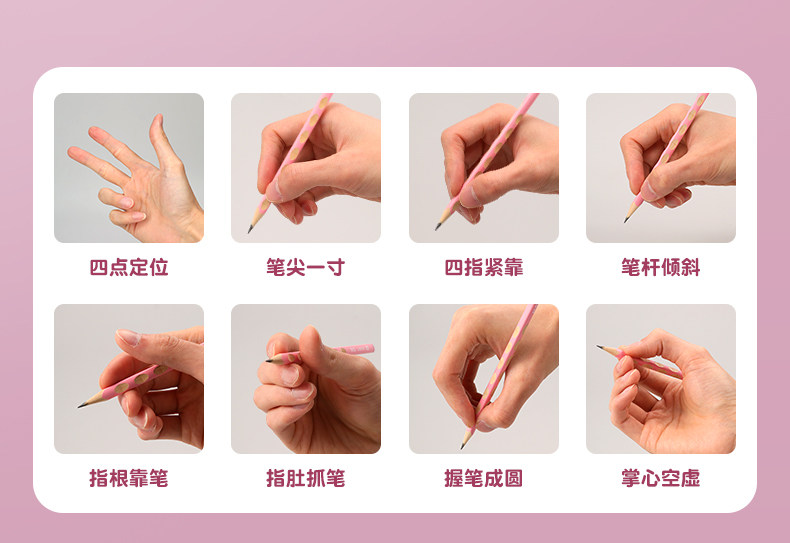 四点定位

笔尖一寸

四指紧靠

笔杆倾斜

指根靠笔

指肚抓笔

握笔成圆

掌心空虚