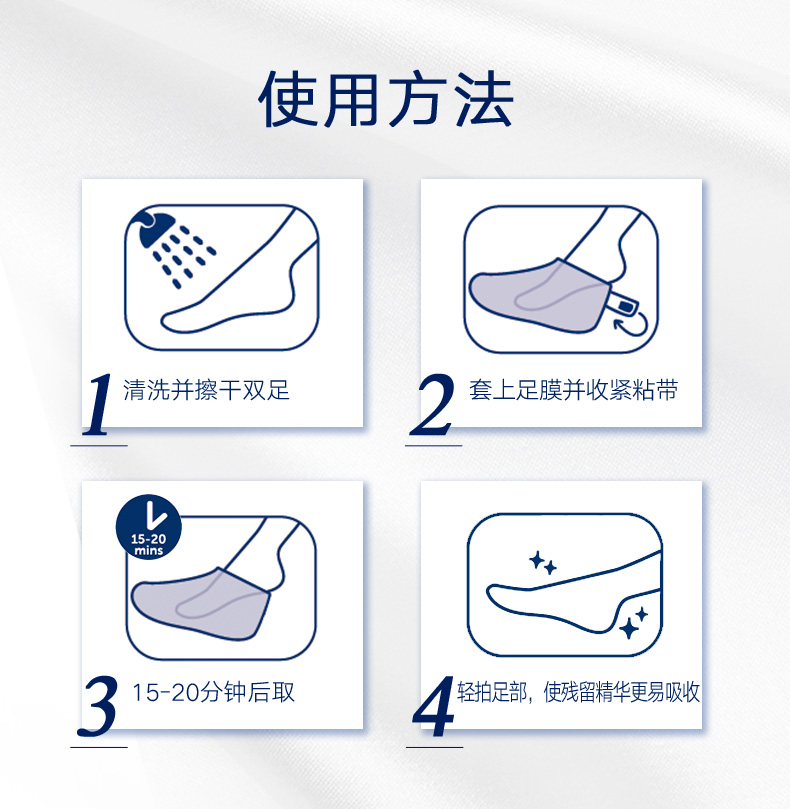 使用方法

1 清洗并擦干双足

2 套上足膜并收紧粘带

15-20 mins

3 15-20分钟后取

4 轻拍足部，使残留精华更易吸收