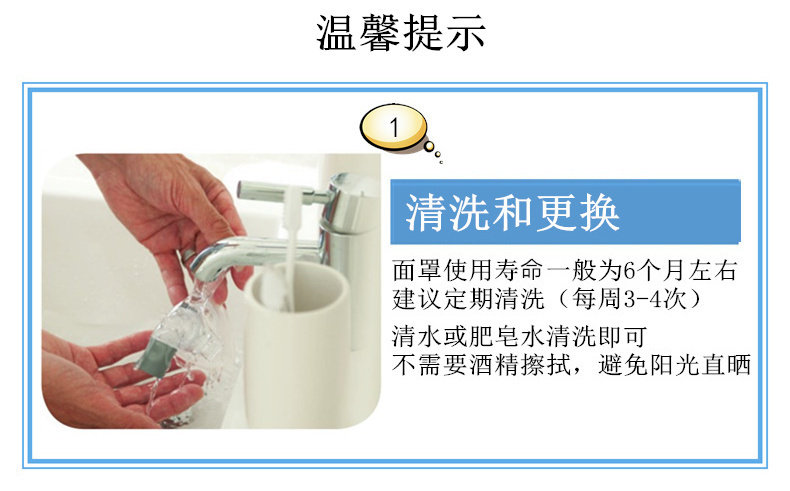 温馨提示

1

清洗和更换

面罩使用寿命一般为6个月左右
建议定期清洗（每周3-4次）

清水或肥皂水清洗即可
不需要酒精擦拭，避免阳光直晒