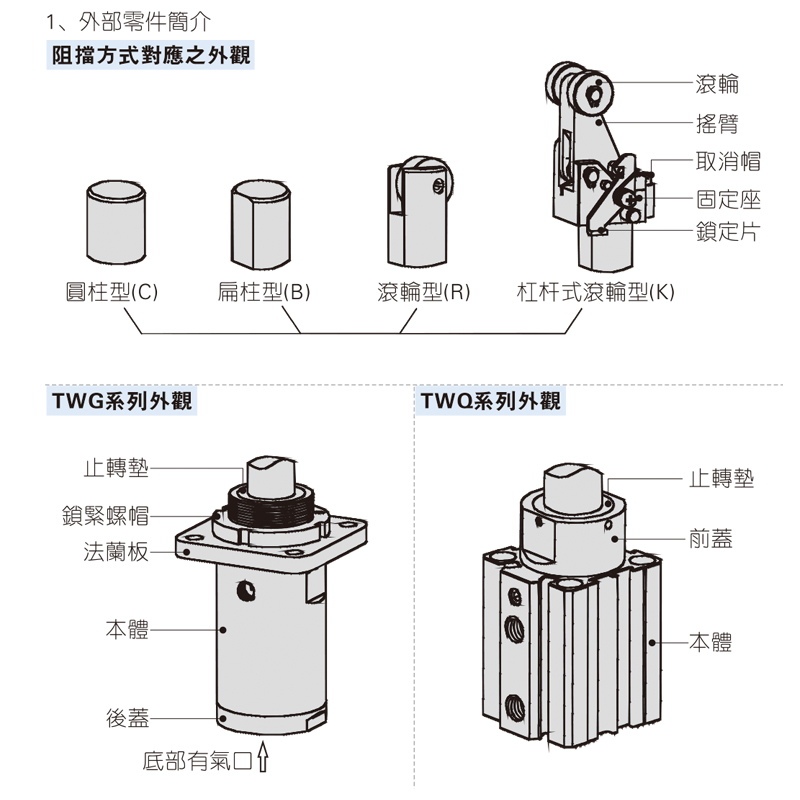 1、外部零件簡介

阻擋方式對應之外觀

滾輪
搖臂
取消帽
固定座
鎖定片

圓柱型(C)　扁柱型(B)　滾輪型(R)　杠杆式滾輪型(K)

TWG系列外觀

止轉墊
鎖緊螺帽
法蘭板
本體
後蓋
底部有氣口

TWQ系列外觀

止轉墊
前蓋
本體