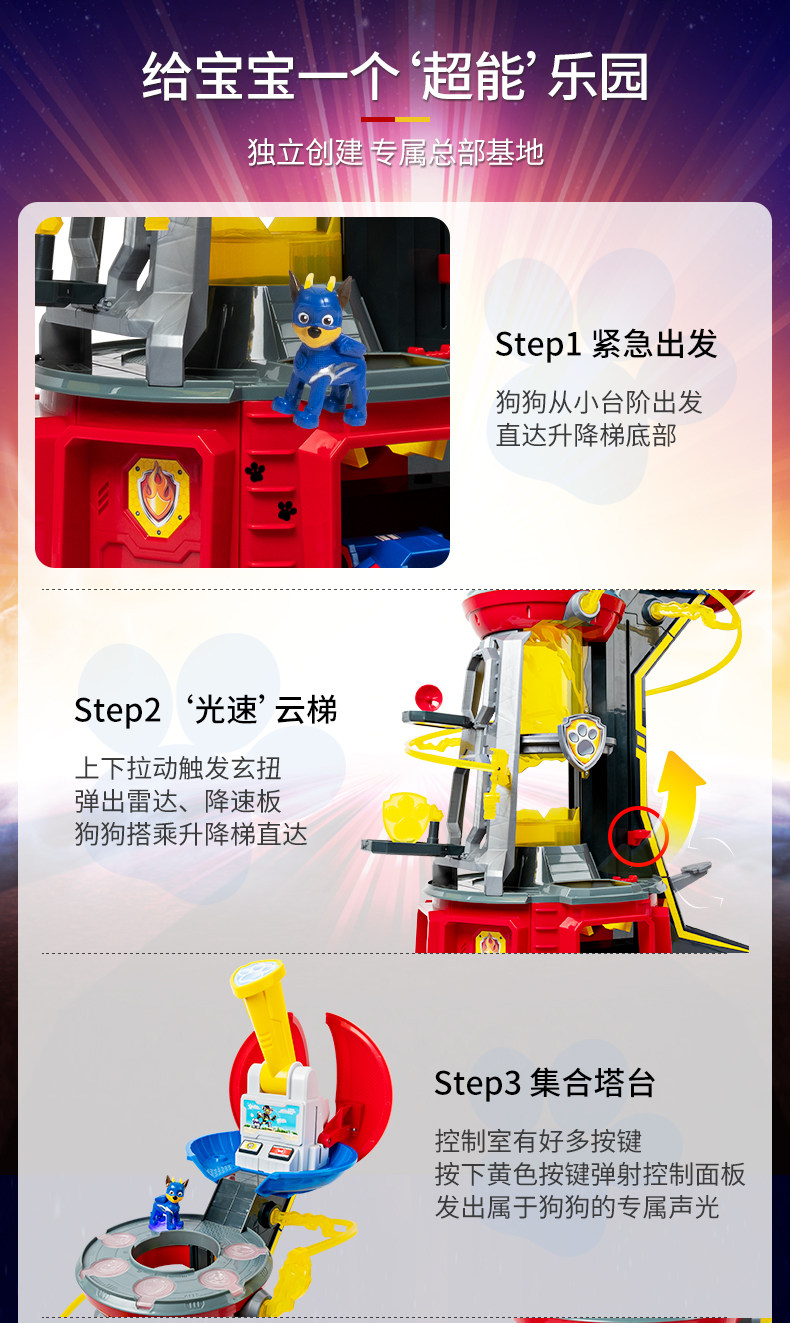 给宝宝一个‘超能’乐园

独立创建 专属总部基地

Step1 紧急出发

狗狗从小台阶出发
直达升降梯底部

Step2 ‘光速’云梯

上下拉动触发玄扭
弹出雷达、降速板
狗狗搭乘升降梯直达

Step3 集合塔台

控制室有好多按键
按下黄色按键弹射控制面板
发出属于狗狗的专属声光