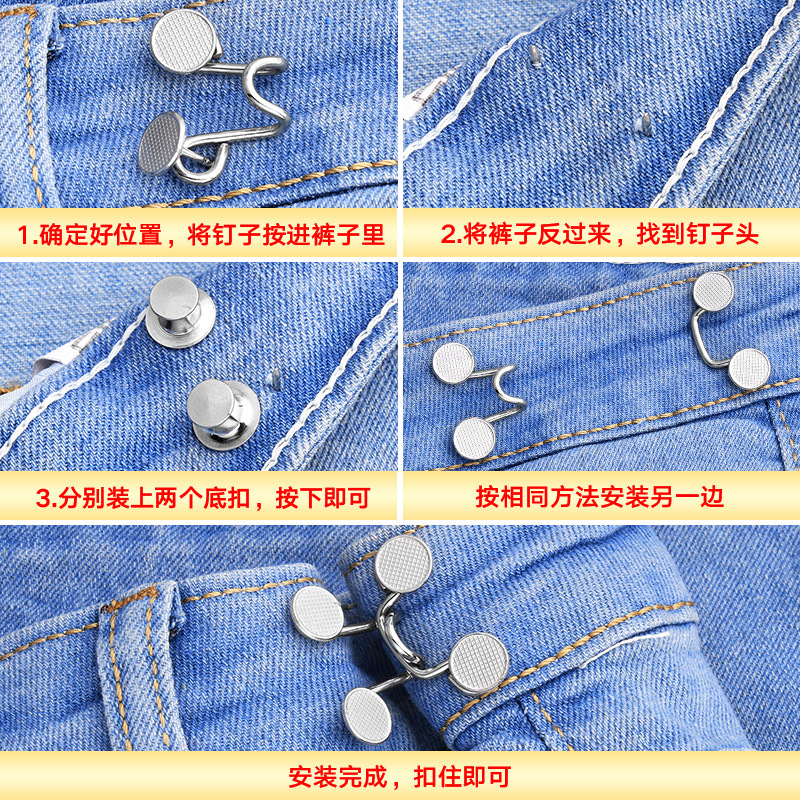 1.确定好位置，将钉子按进裤子里

2.将裤子反过来，找到钉子头

3.分别装上两个底扣，按下即可

按相同方法安装另一边

安装完成，扣住即可