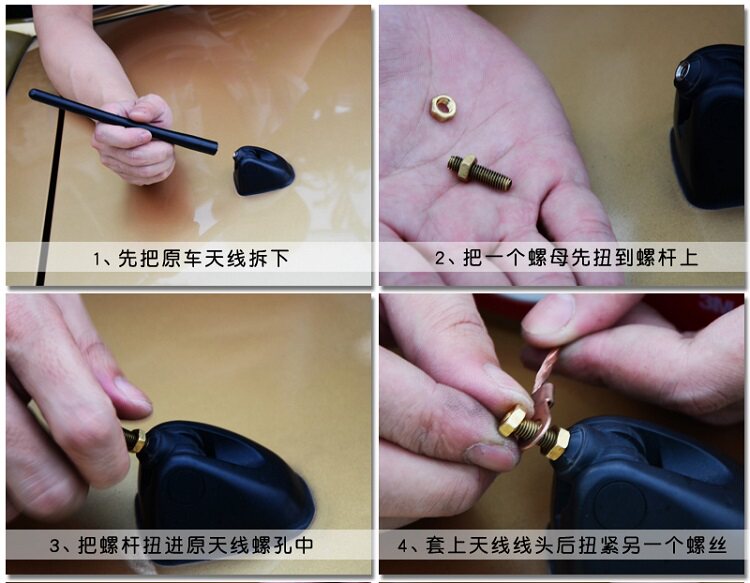 1、先把原车天线拆下

2、把一个螺母先扭到螺杆上

3、把螺杆扭进原天线螺孔中

4、套上天线线头后扭紧另一个螺丝