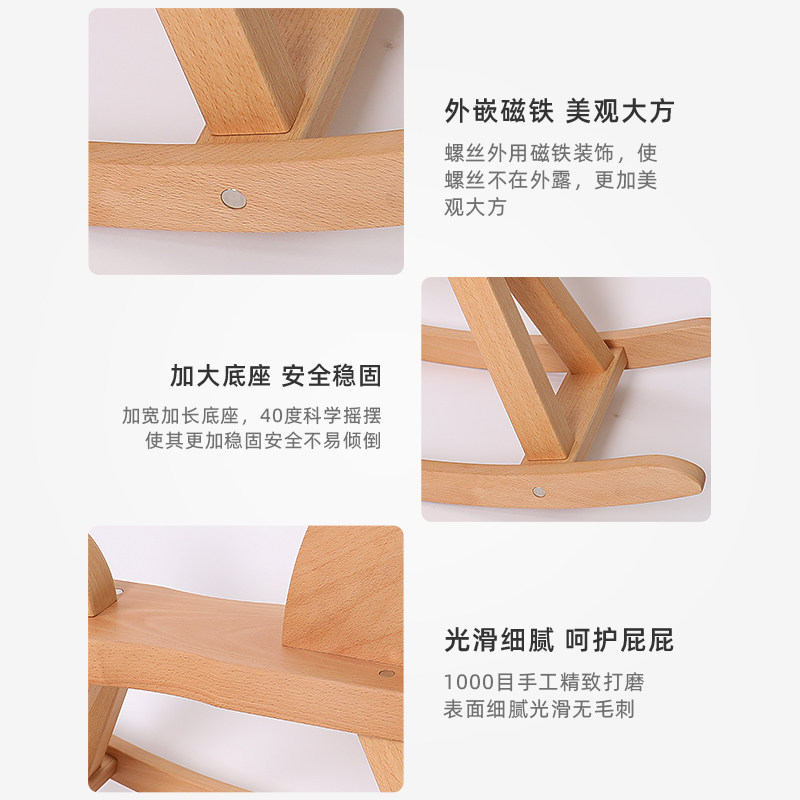 外嵌磁铁 美观大方

螺丝外用磁铁装饰，使螺丝不在外露，更加美观大方

加大底座 安全稳固

加宽加长底座，40度科学摇摆使其更加稳固安全不易倾倒

光滑细腻 呵护屁屁

1000目手工精致打磨表面细腻光滑无毛刺