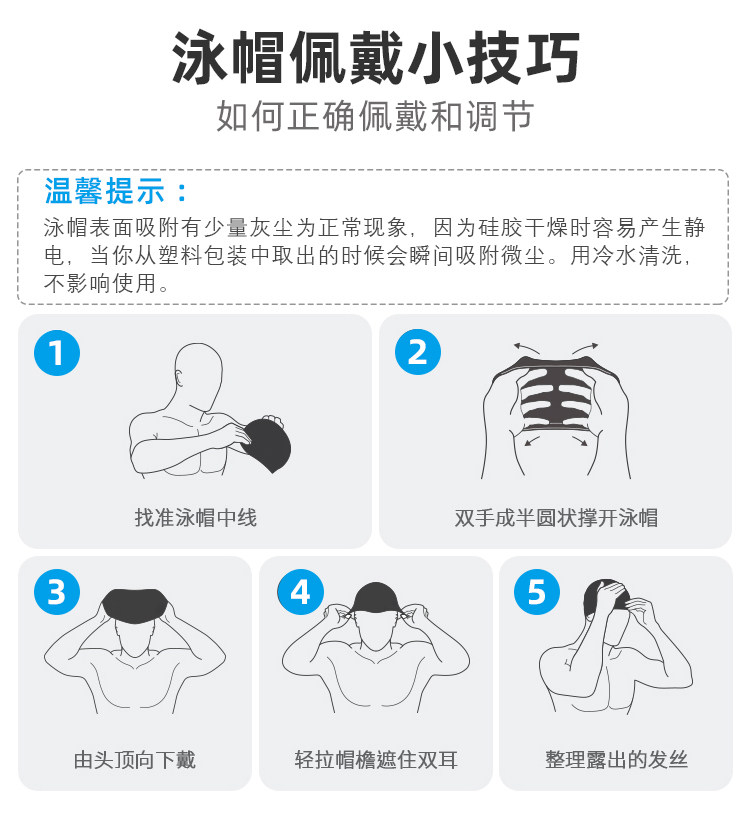 泳帽佩戴小技巧
如何正确佩戴和调节

温馨提示：
泳帽表面吸附有少量灰尘为正常现象，因为硅胶干燥时容易产生静电，当你从塑料包装中取出的时候会瞬间吸附微尘。用冷水清洗，不影响使用。

1
找准泳帽中线

2
双手成半圆状撑开泳帽

3
由头顶向下戴

4
轻拉帽檐遮住双耳

5
整理露出的发丝