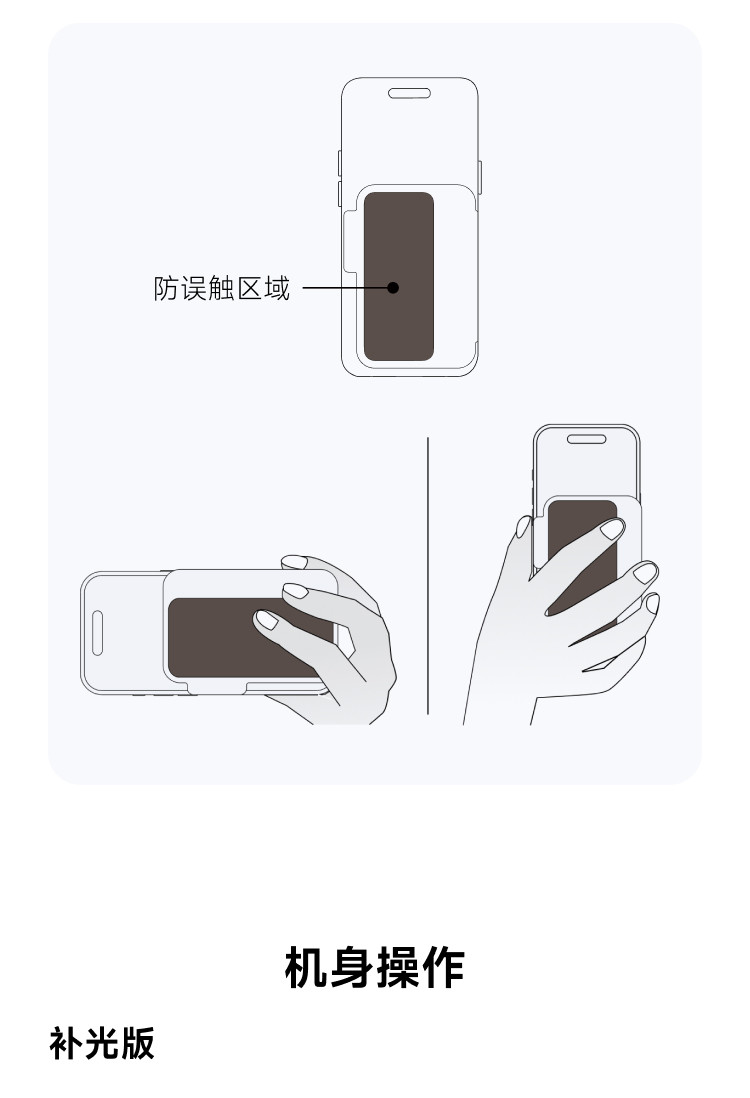 防误触区域

机身操作

补光版