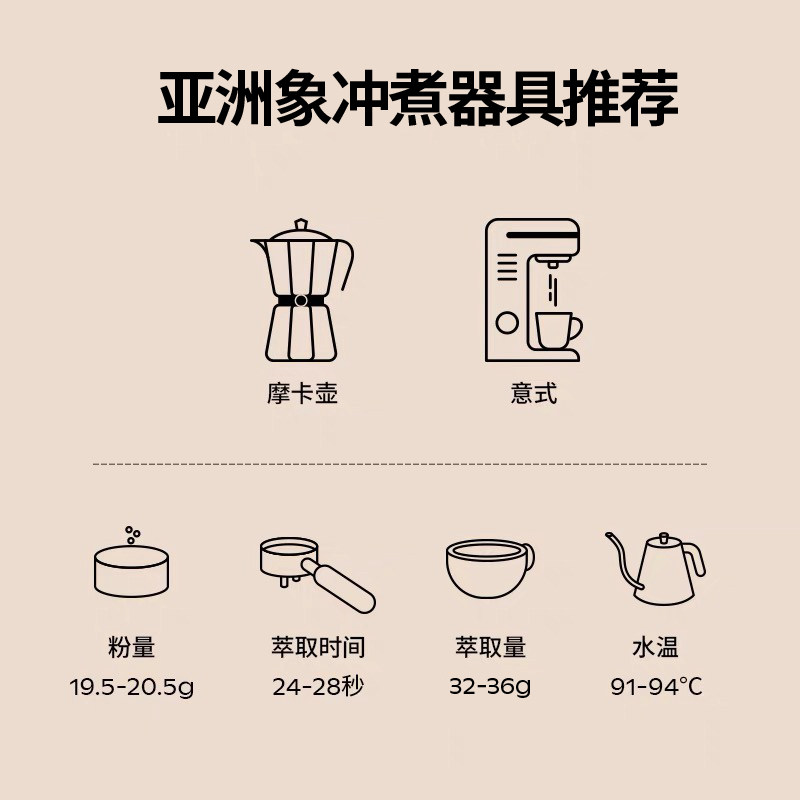 亚洲象冲煮器具推荐

摩卡壶

意式

粉量
19.5-20.5g

萃取时间
24-28秒

萃取量
32-36g

水温
91-94°C