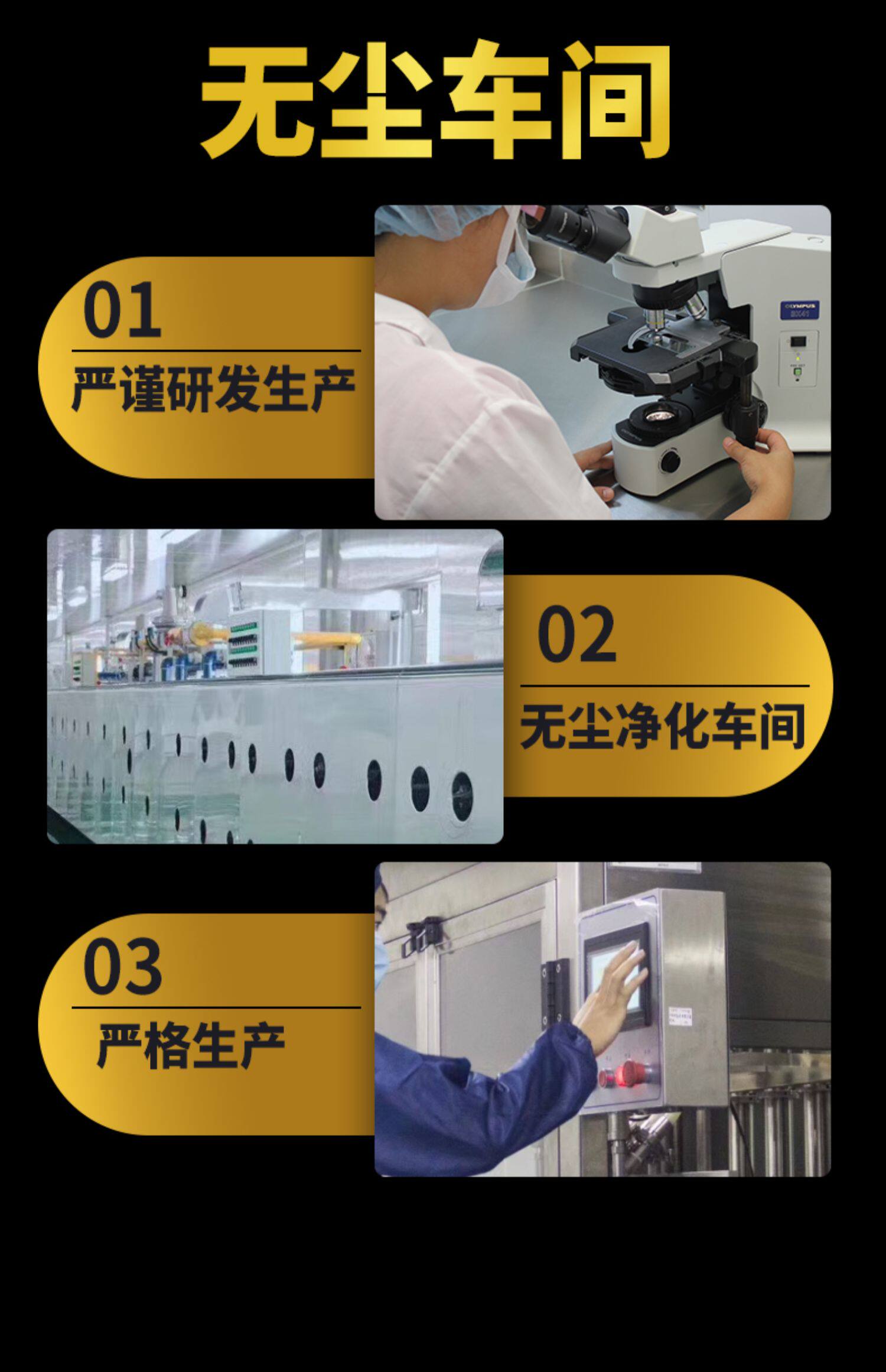 无尘车间

01
严谨研发生产

OLYMPUS
BX41

02
无尘净化车间

03
严格生产