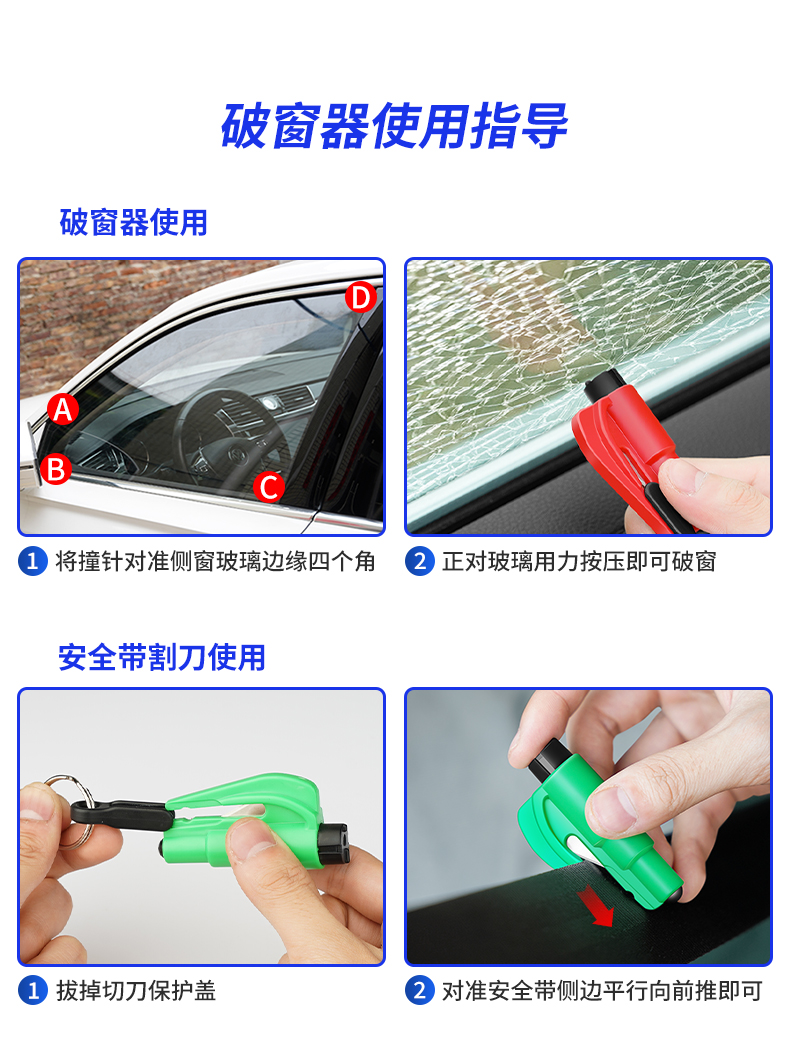 破窗器使用指导

破窗器使用

D
A
B
C

1 将撞针对准侧窗玻璃边缘四个角

2 正对玻璃用力按压即可破窗

安全带割刀使用

1 拔掉切刀保护盖

2 对准安全带侧边平行向前推即可