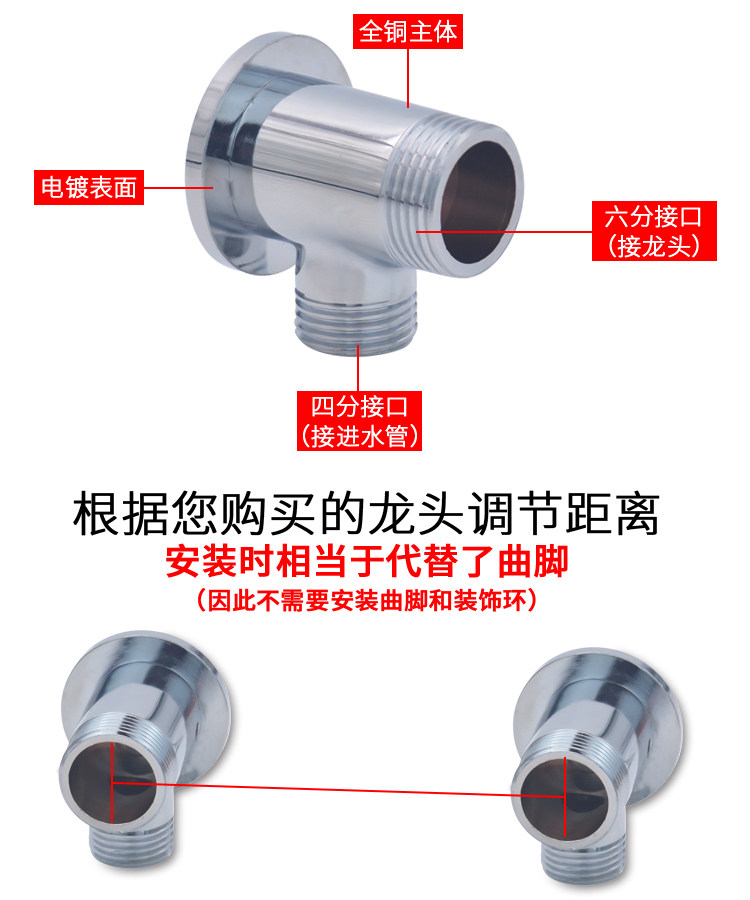 全铜主体

电镀表面

六分接口
(接龙头)

四分接口
(接进水管)

根据您购买的龙头调节距离

安装时相当于代替了曲脚

(因此不需要安装曲脚和装饰环)