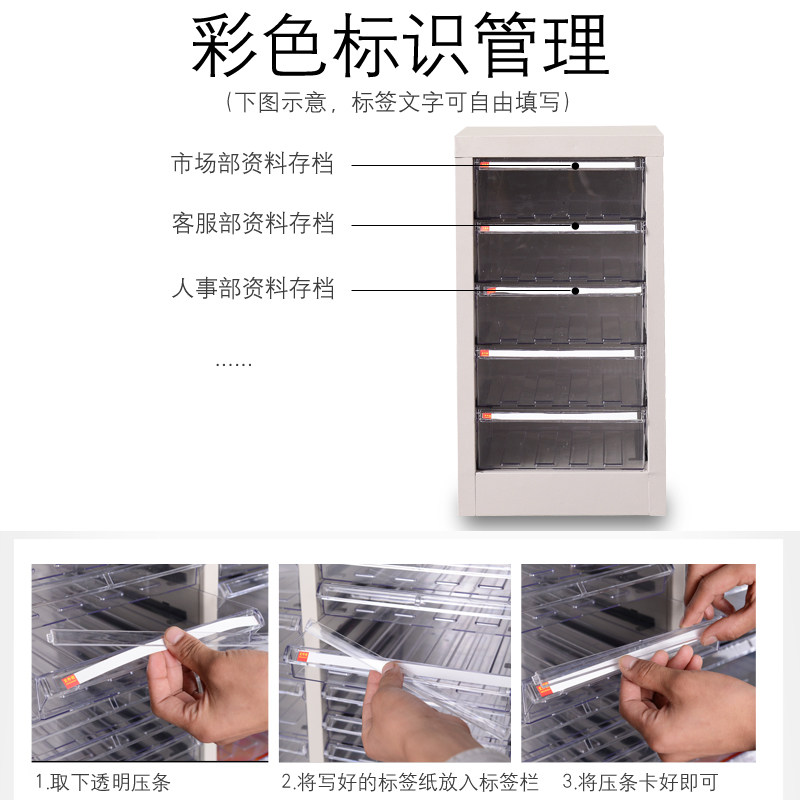 彩色标识管理

（下图示意，标签文字可自由填写）

市场部资料存档

客服部资料存档

人事部资料存档

......

1.取下透明压条

2.将写好的标签纸放入标签栏

3.将压条卡好即可