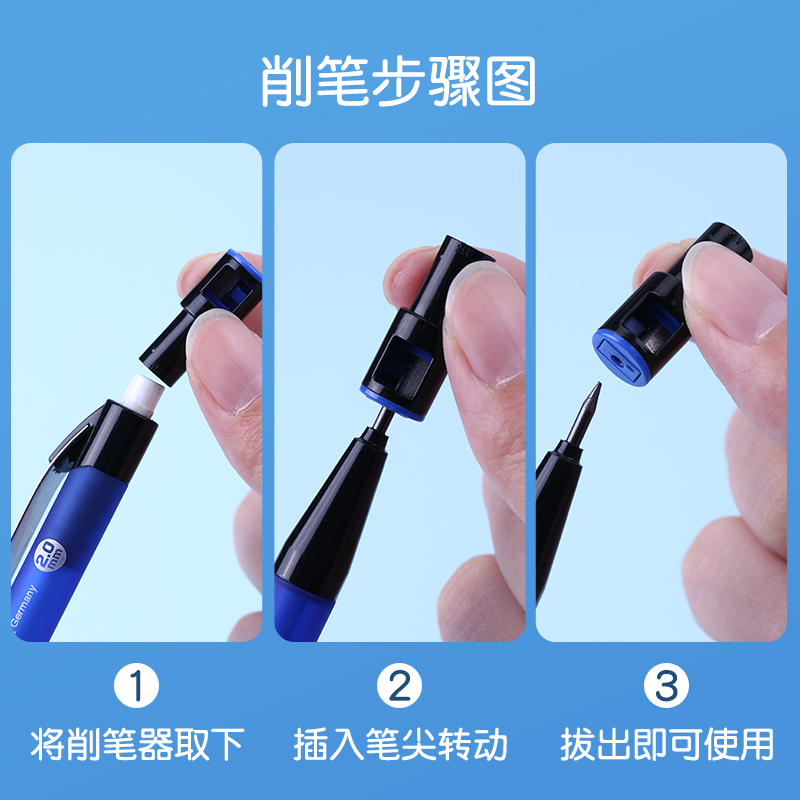 削笔步骤图

2.0 mm

Germany

1
将削笔器取下

2
插入笔尖转动

3
拔出即可使用