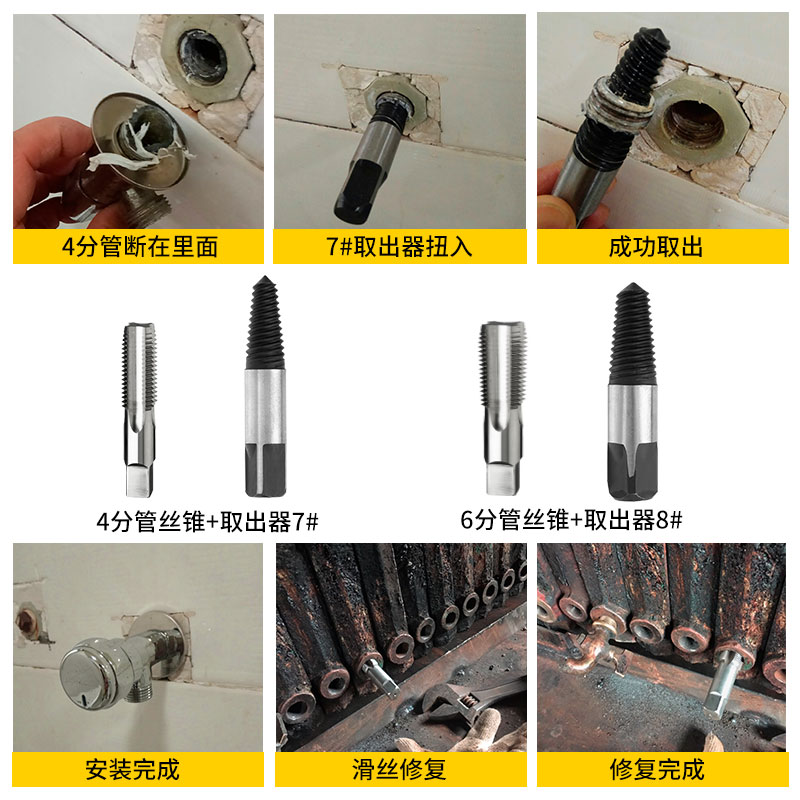 4分管断在里面

7#取出器扭入

成功取出

4分管丝锥+取出器7#

6分管丝锥+取出器8#

安装完成

滑丝修复

修复完成