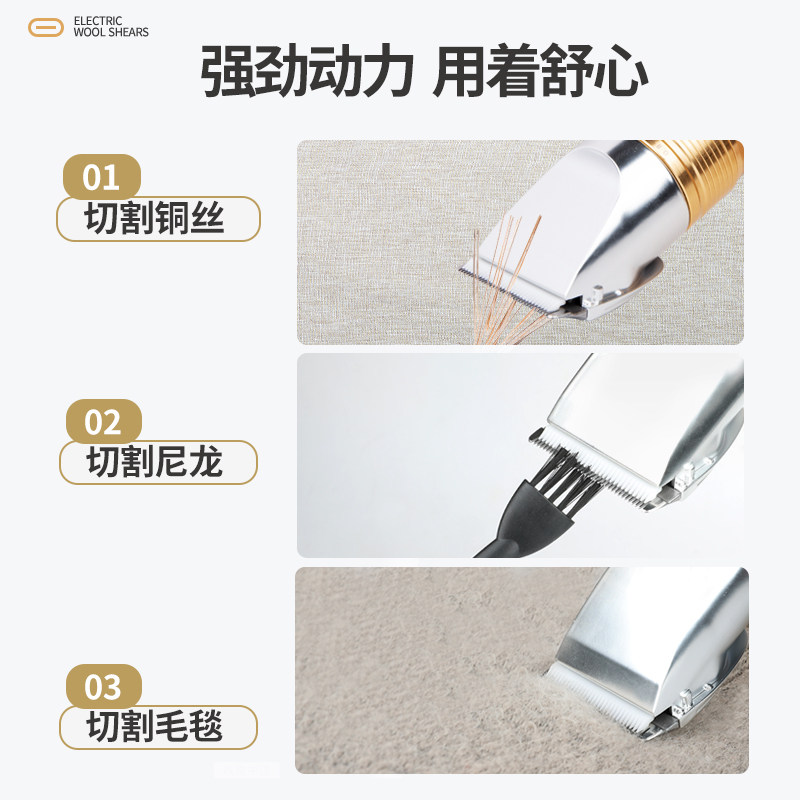 ELECTRIC
WOOL SHEARS

强劲动力 用着舒心

01
切割铜丝

02
切割尼龙

03
切割毛毯