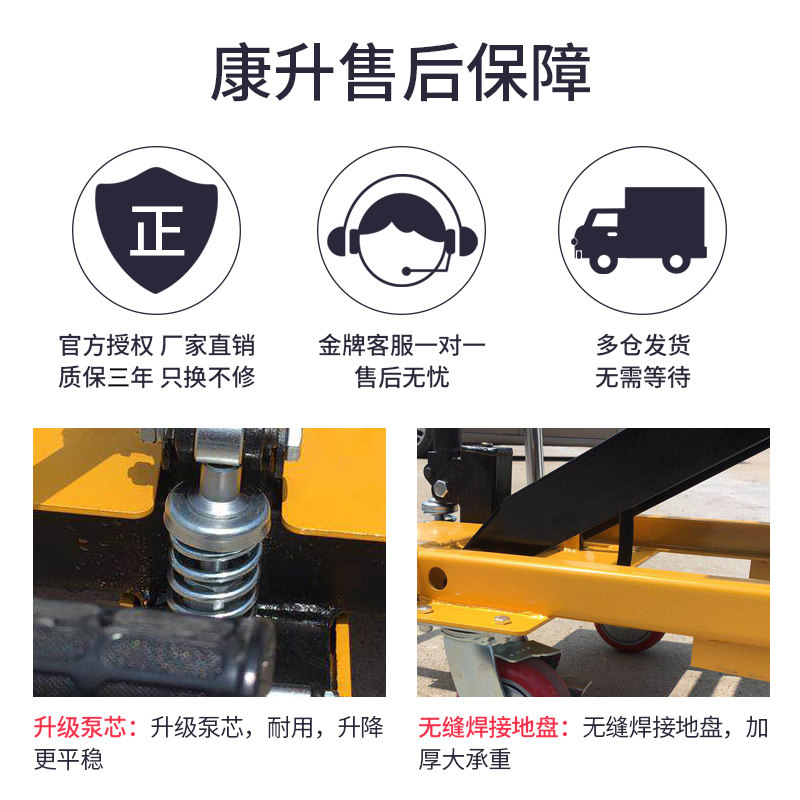 康升售后保障

正

官方授权 厂家直销
质保三年 只换不修

金牌客服一对一
售后无忧

多仓发货
无需等待

升级泵芯：升级泵芯，耐用，升降更平稳

无缝焊接地盘：无缝焊接地盘，加厚大承重