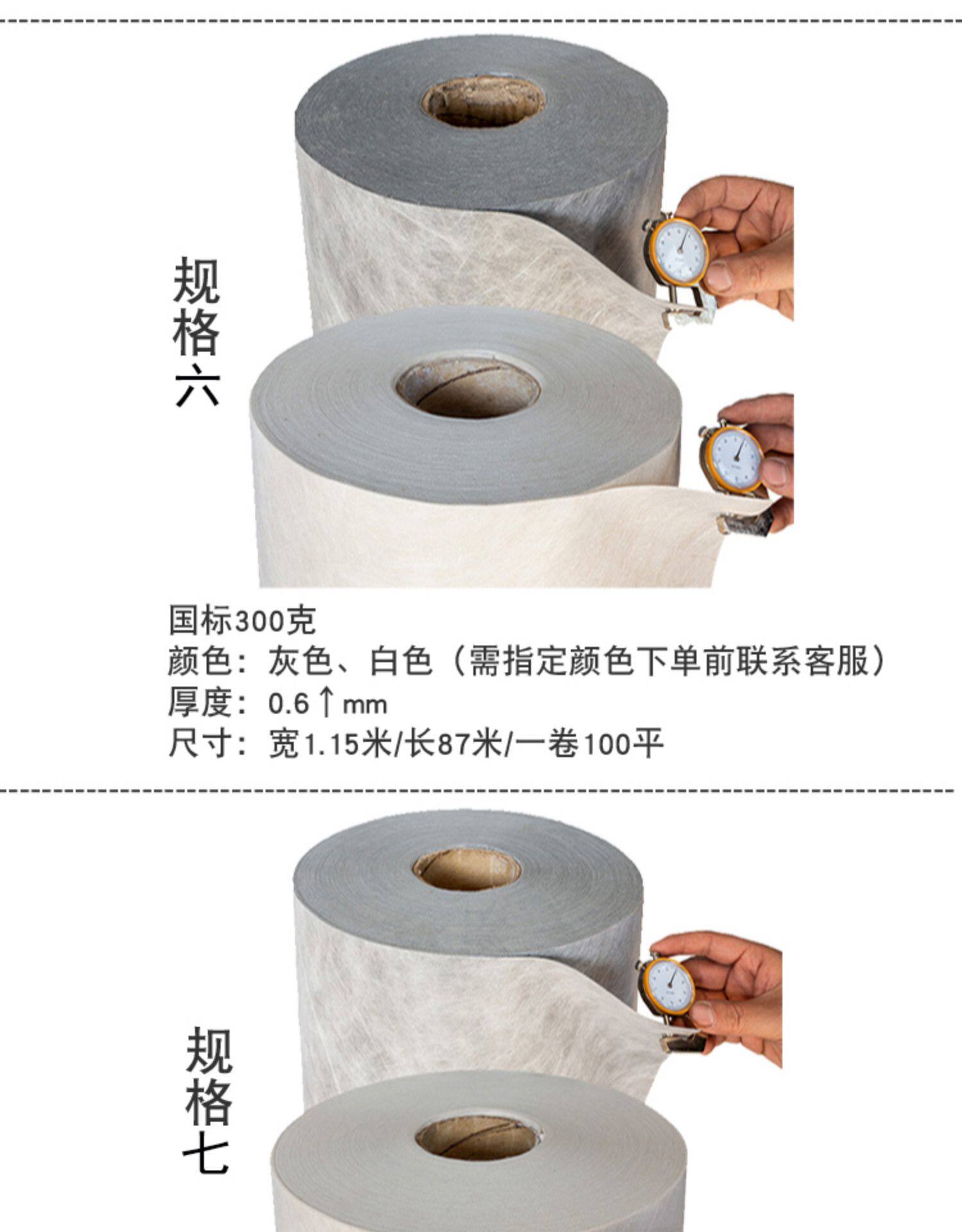 规格六

国标300克
颜色：灰色、白色（需指定颜色下单前联系客服）
厚度：0.6↑mm
尺寸：宽1.15米/长87米/一卷100平

规格七