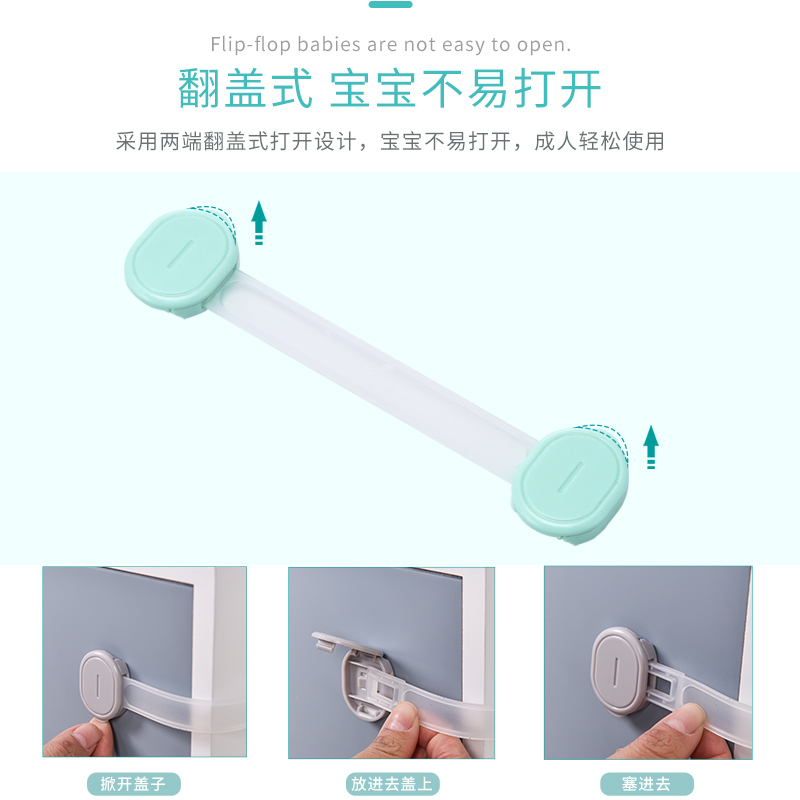 Flip-flop babies are not easy to open.

翻盖式 宝宝不易打开

采用两端翻盖式打开设计，宝宝不易打开，成人轻松使用

掀开盖子

放进去盖上

塞进去