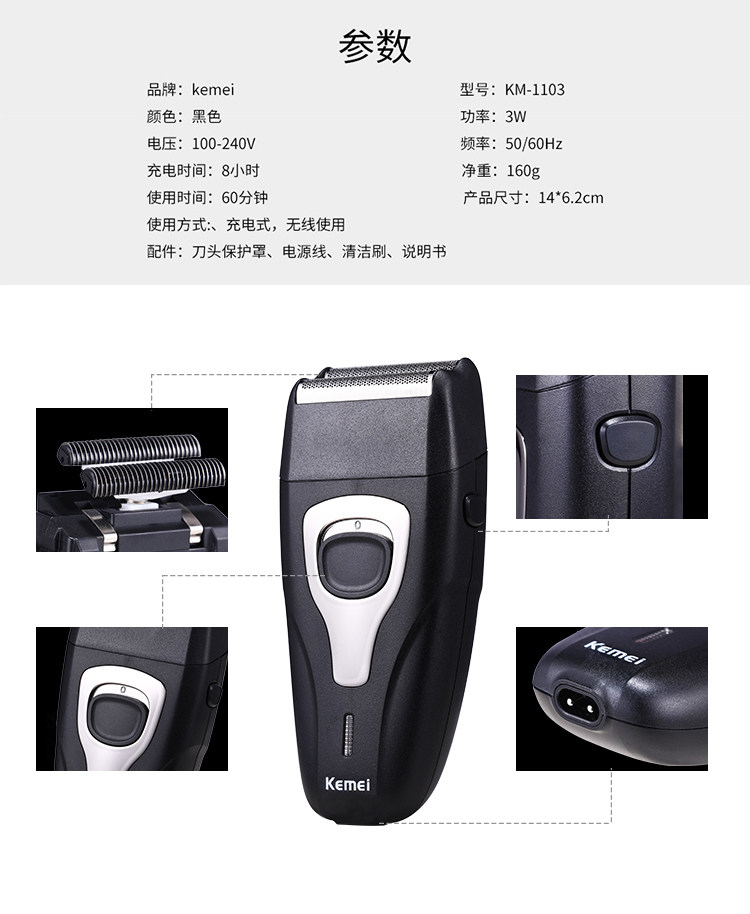 参数

品牌：kemei
颜色：黑色
电压：100-240V
充电时间：8小时
使用时间：60分钟
使用方式:、充电式，无线使用
配件：刀头保护罩、电源线、清洁刷、说明书

型号：KM-1103
功率：3W
频率：50/60Hz
净重：160g
产品尺寸：14*6.2cm

Kemei

Kemei