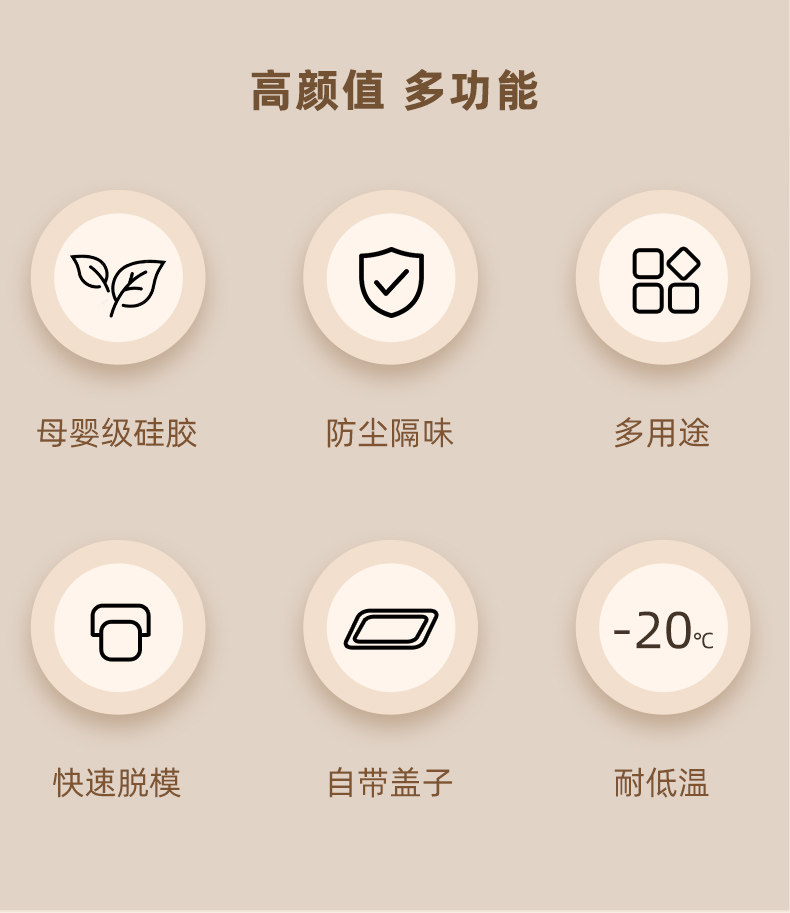 高颜值 多功能

母婴级硅胶

防尘隔味

多用途

快速脱模

自带盖子

-20℃

耐低温