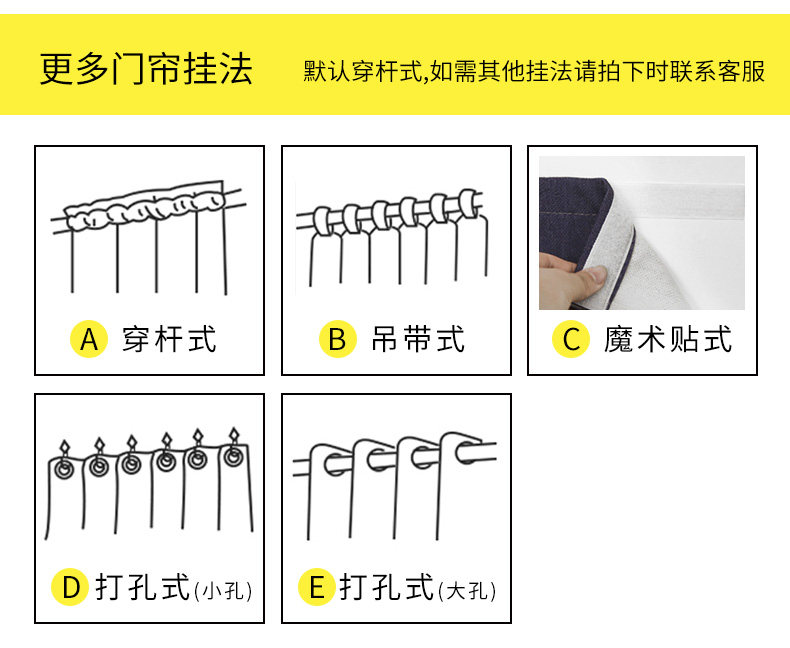 更多门帘挂法

默认穿杆式,如需其他挂法请拍下时联系客服

A 穿杆式

B 吊带式

C 魔术贴式

D 打孔式(小孔)

E 打孔式(大孔)